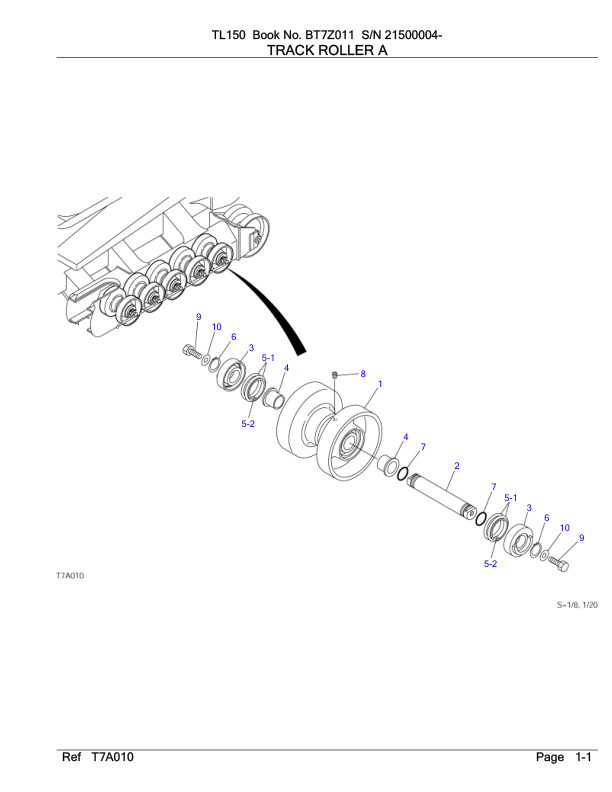 TL150 Book No. BT7Z011 S/N 21500004-
TRACK ROLLER A

9
10
6
3
5-1
4
8
1
5-2
4
7
2
7
5-1
3
6
10
9
5-2

T7A010

S=1/8, 1/20

Ref T7A010

Page 1-1