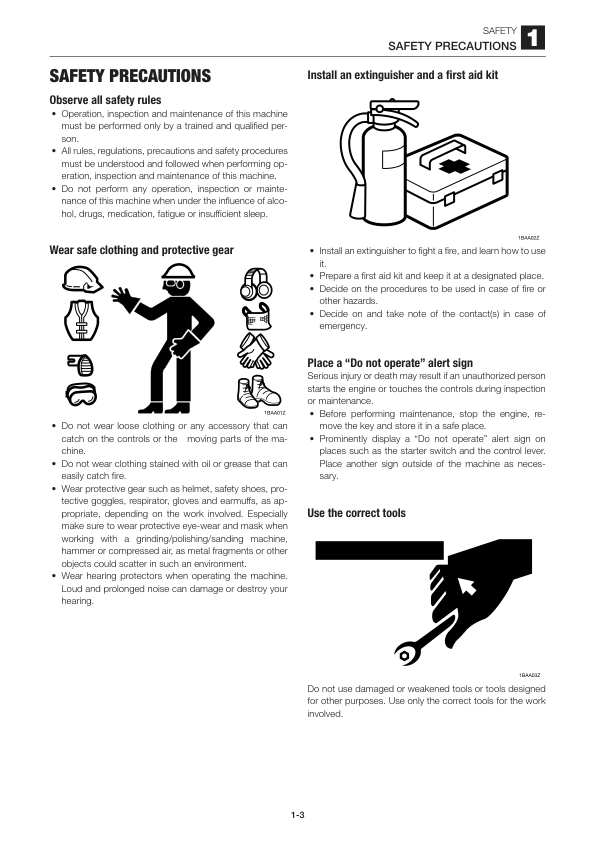 SAFETY
SAFETY PRECAUTIONS 1

SAFETY PRECAUTIONS

Observe all safety rules

• Operation, inspection and maintenance of this machine must be performed only by a trained and qualified person.
• All rules, regulations, precautions and safety procedures must be understood and followed when performing operation, inspection and maintenance of this machine.
• Do not perform any operation, inspection or maintenance of this machine when under the influence of alcohol, drugs, medication, fatigue or insufficient sleep.

Wear safe clothing and protective gear

1BAA01Z

• Do not wear loose clothing or any accessory that can catch on the controls or the moving parts of the machine.
• Do not wear clothing stained with oil or grease that can easily catch fire.
• Wear protective gear such as helmet, safety shoes, protective goggles, respirator, gloves and earmuffs, as appropriate, depending on the work involved. Especially make sure to wear protective eye-wear and mask when working with a grinding/polishing/sanding machine, hammer or compressed air, as metal fragments or other objects could scatter in such an environment.
• Wear hearing protectors when operating the machine. Loud and prolonged noise can damage or destroy your hearing.

Install an extinguisher and a first aid kit

1BAA02Z

• Install an extinguisher to fight a fire, and learn how to use it.
• Prepare a first aid kit and keep it at a designated place.
• Decide on the procedures to be used in case of fire or other hazards.
• Decide on and take note of the contact(s) in case of emergency.

Place a “Do not operate” alert sign

Serious injury or death may result if an unauthorized person starts the engine or touches the controls during inspection or maintenance.
• Before performing maintenance, stop the engine, remove the key and store it in a safe place.
• Prominently display a “Do not operate” alert sign on places such as the starter switch and the control lever. Place another sign outside of the machine as necessary.

Use the correct tools

1BAA03Z

Do not use damaged or weakened tools or tools designed for other purposes. Use only the correct tools for the work involved.

1-3