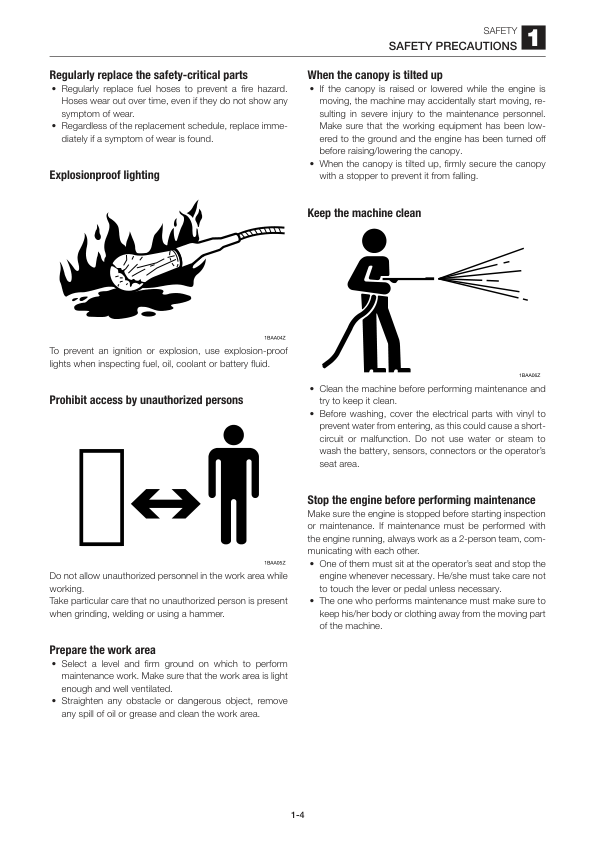 SAFETY
SAFETY PRECAUTIONS 1

Regularly replace the safety-critical parts
• Regularly replace fuel hoses to prevent a fire hazard. Hoses wear out over time, even if they do not show any symptom of wear.
• Regardless of the replacement schedule, replace immediately if a symptom of wear is found.

Explosionproof lighting

1BAA04Z

To prevent an ignition or explosion, use explosion-proof lights when inspecting fuel, oil, coolant or battery fluid.

Prohibit access by unauthorized persons

1BAA05Z

Do not allow unauthorized personnel in the work area while working.
Take particular care that no unauthorized person is present when grinding, welding or using a hammer.

Prepare the work area
• Select a level and firm ground on which to perform maintenance work. Make sure that the work area is light enough and well ventilated.
• Straighten any obstacle or dangerous object, remove any spill of oil or grease and clean the work area.

When the canopy is tilted up
• If the canopy is raised or lowered while the engine is moving, the machine may accidentally start moving, resulting in severe injury to the maintenance personnel. Make sure that the working equipment has been lowered to the ground and the engine has been turned off before raising/lowering the canopy.
• When the canopy is tilted up, firmly secure the canopy with a stopper to prevent it from falling.

Keep the machine clean

1BAA06Z

• Clean the machine before performing maintenance and try to keep it clean.
• Before washing, cover the electrical parts with vinyl to prevent water from entering, as this could cause a short-circuit or malfunction. Do not use water or steam to wash the battery, sensors, connectors or the operator's seat area.

Stop the engine before performing maintenance
Make sure the engine is stopped before starting inspection or maintenance. If maintenance must be performed with the engine running, always work as a 2-person team, communicating with each other.
• One of them must sit at the operator's seat and stop the engine whenever necessary. He/she must take care not to touch the lever or pedal unless necessary.
• The one who performs maintenance must make sure to keep his/her body or clothing away from the moving part of the machine.

1-4