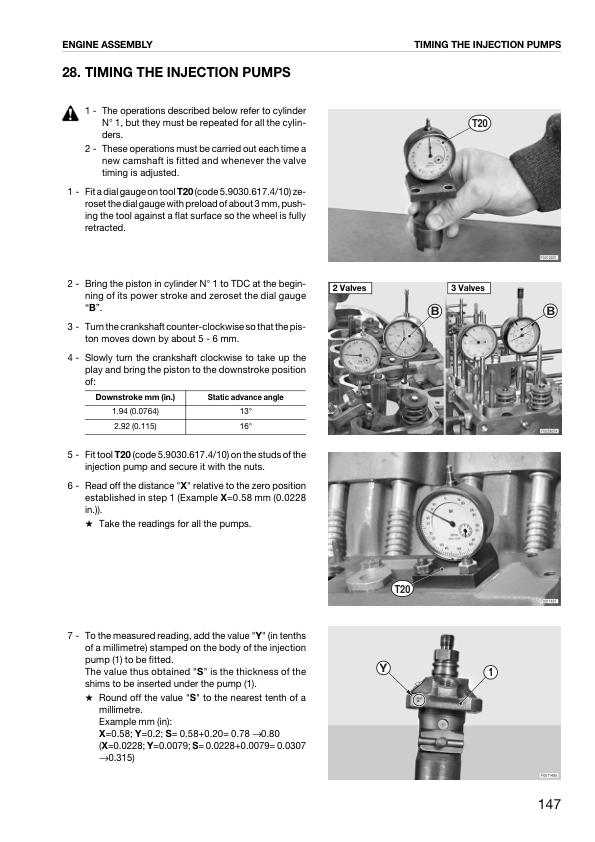 ENGINE ASSEMBLY

TIMING THE INJECTION PUMPS

28. TIMING THE INJECTION PUMPS

1 - The operations described below refer to cylinder N° 1, but they must be repeated for all the cylinders.
2 - These operations must be carried out each time a new camshaft is fitted and whenever the valve timing is adjusted.

1 - Fit a dial gauge on tool **T20** (code 5.9030.617.4/10) zeroset the dial gauge with preload of about 3 mm, pushing the tool against a flat surface so the wheel is fully retracted.

T20

2 - Bring the piston in cylinder N° 1 to TDC at the beginning of its power stroke and zeroset the dial gauge "**B**".

3 - Turn the crankshaft counter-clockwise so that the piston moves down by about 5 - 6 mm.

4 - Slowly turn the crankshaft clockwise to take up the play and bring the piston to the downstroke position of:

| Downstroke mm (in.) | Static advance angle |
|---|---|
| 1.94 (0.0764) | 13° |
| 2.92 (0.115) | 16° |

2 Valves

3 Valves

B

B

5 - Fit tool **T20** (code 5.9030.617.4/10) on the studs of the injection pump and secure it with the nuts.

6 - Read off the distance "**X**" relative to the zero position established in step 1 (Example **X**=0.58 mm (0.0228 in.)).
★ Take the readings for all the pumps.

T20

7 - To the measured reading, add the value "**Y**" (in tenths of a millimetre) stamped on the body of the injection pump (1) to be fitted.
The value thus obtained "**S**" is the thickness of the shims to be inserted under the pump (1).
★ Round off the value "**S**" to the nearest tenth of a millimetre.
Example mm (in):
**X**=0.58; **Y**=0.2; **S**= 0.58+0.20= 0.78 →0.80
(**X**=0.0228; **Y**=0.0079; **S**= 0.0228+0.0079= 0.0307 →0.315)

Y

1

147