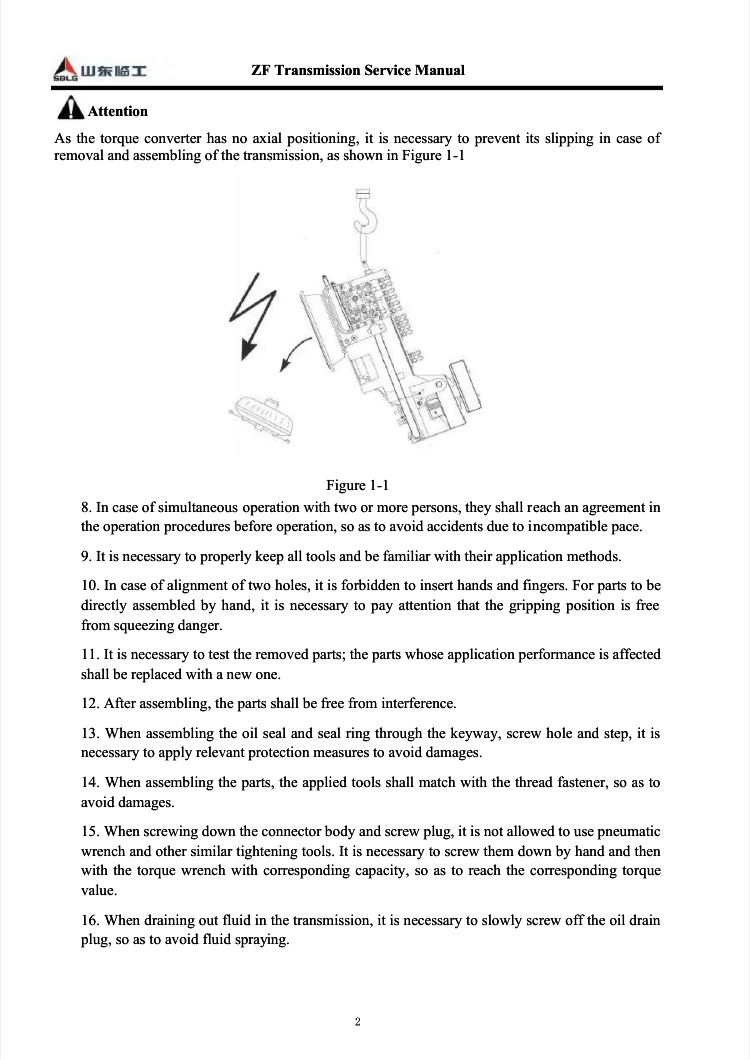 SDLG 山东临工

ZF Transmission Service Manual

Attention

As the torque converter has no axial positioning, it is necessary to prevent its slipping in case of removal and assembling of the transmission, as shown in Figure 1-1

Figure 1-1

8. In case of simultaneous operation with two or more persons, they shall reach an agreement in the operation procedures before operation, so as to avoid accidents due to incompatible pace.

9. It is necessary to properly keep all tools and be familiar with their application methods.

10. In case of alignment of two holes, it is forbidden to insert hands and fingers. For parts to be directly assembled by hand, it is necessary to pay attention that the gripping position is free from squeezing danger.

11. It is necessary to test the removed parts; the parts whose application performance is affected shall be replaced with a new one.

12. After assembling, the parts shall be free from interference.

13. When assembling the oil seal and seal ring through the keyway, screw hole and step, it is necessary to apply relevant protection measures to avoid damages.

14. When assembling the parts, the applied tools shall match with the thread fastener, so as to avoid damages.

15. When screwing down the connector body and screw plug, it is not allowed to use pneumatic wrench and other similar tightening tools. It is necessary to screw them down by hand and then with the torque wrench with corresponding capacity, so as to reach the corresponding torque value.

16. When draining out fluid in the transmission, it is necessary to slowly screw off the oil drain plug, so as to avoid fluid spraying.

2