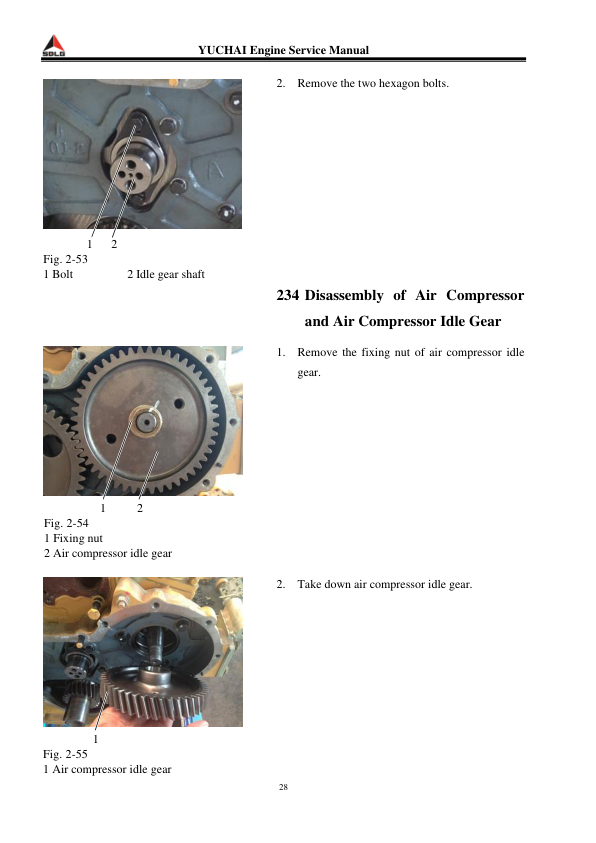 SDLG

YUCHAI Engine Service Manual

1 2

Fig. 2-53
1 Bolt 2 Idle gear shaft

2. Remove the two hexagon bolts.

234 Disassembly of Air Compressor and Air Compressor Idle Gear

1 2

Fig. 2-54
1 Fixing nut
2 Air compressor idle gear

1. Remove the fixing nut of air compressor idle gear.

1

Fig. 2-55
1 Air compressor idle gear

2. Take down air compressor idle gear.

28