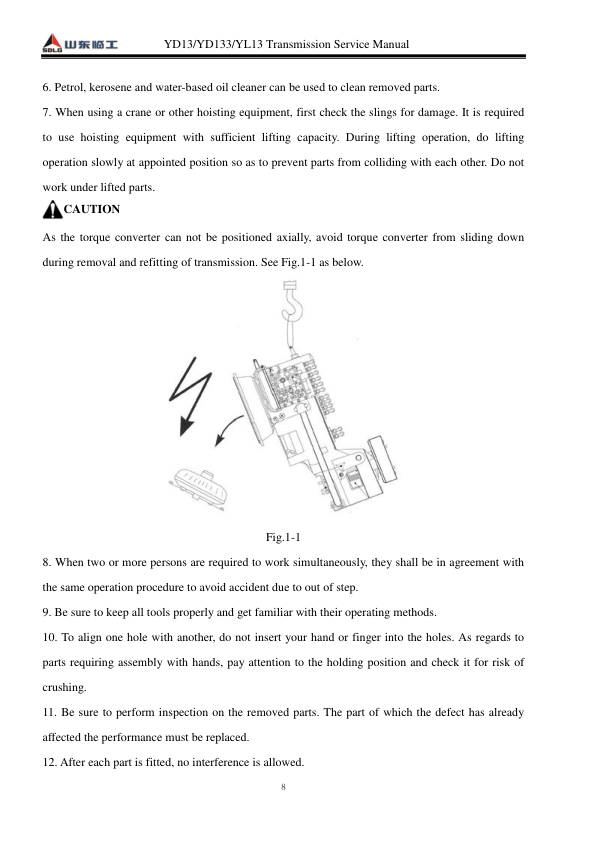 SDLG 山东临工 YD13/YD133/YL13 Transmission Service Manual

6. Petrol, kerosene and water-based oil cleaner can be used to clean removed parts.

7. When using a crane or other hoisting equipment, first check the slings for damage. It is required to use hoisting equipment with sufficient lifting capacity. During lifting operation, do lifting operation slowly at appointed position so as to prevent parts from colliding with each other. Do not work under lifted parts.

CAUTION

As the torque converter can not be positioned axially, avoid torque converter from sliding down during removal and refitting of transmission. See Fig.1-1 as below.

Fig.1-1

8. When two or more persons are required to work simultaneously, they shall be in agreement with the same operation procedure to avoid accident due to out of step.

9. Be sure to keep all tools properly and get familiar with their operating methods.

10. To align one hole with another, do not insert your hand or finger into the holes. As regards to parts requiring assembly with hands, pay attention to the holding position and check it for risk of crushing.

11. Be sure to perform inspection on the removed parts. The part of which the defect has already affected the performance must be replaced.

12. After each part is fitted, no interference is allowed.

8