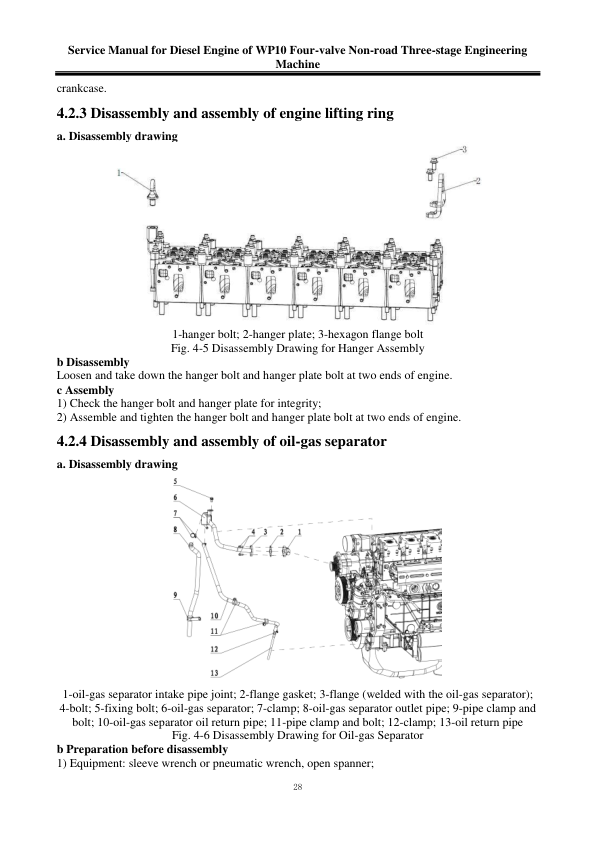 Service Manual for Diesel Engine of WP10 Four-valve Non-road Three-stage Engineering Machine

crankcase.

4.2.3 Disassembly and assembly of engine lifting ring

a. Disassembly drawing

1

3

2

1-hanger bolt; 2-hanger plate; 3-hexagon flange bolt
Fig. 4-5 Disassembly Drawing for Hanger Assembly

b Disassembly
Loosen and take down the hanger bolt and hanger plate bolt at two ends of engine.

c Assembly
1) Check the hanger bolt and hanger plate for integrity;
2) Assemble and tighten the hanger bolt and hanger plate bolt at two ends of engine.

4.2.4 Disassembly and assembly of oil-gas separator

a. Disassembly drawing

5
6
7
8
4 3 2 1
9
10
11
12
13

1-oil-gas separator intake pipe joint; 2-flange gasket; 3-flange (welded with the oil-gas separator); 4-bolt; 5-fixing bolt; 6-oil-gas separator; 7-clamp; 8-oil-gas separator outlet pipe; 9-pipe clamp and bolt; 10-oil-gas separator oil return pipe; 11-pipe clamp and bolt; 12-clamp; 13-oil return pipe
Fig. 4-6 Disassembly Drawing for Oil-gas Separator

b Preparation before disassembly
1) Equipment: sleeve wrench or pneumatic wrench, open spanner;

28