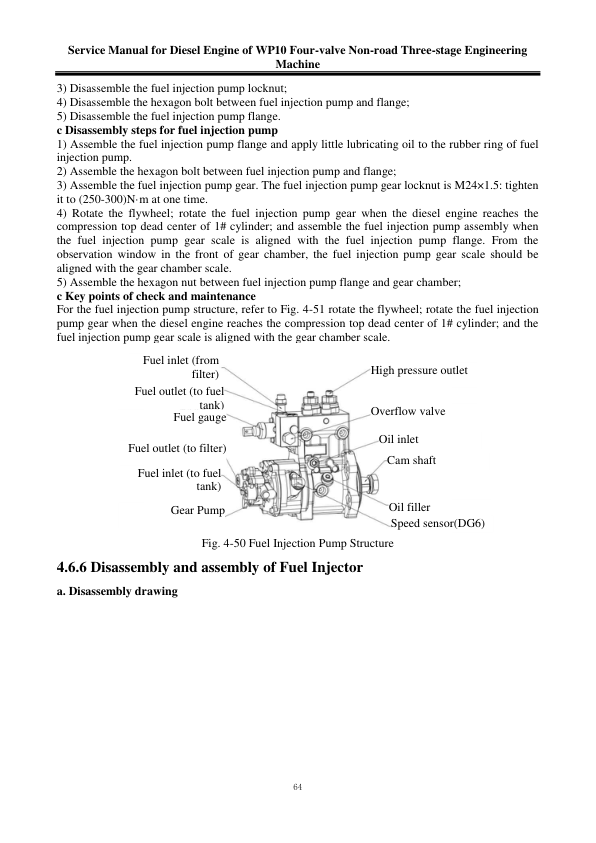 Service Manual for Diesel Engine of WP10 Four-valve Non-road Three-stage Engineering Machine

3) Disassemble the fuel injection pump locknut;
4) Disassemble the hexagon bolt between fuel injection pump and flange;
5) Disassemble the fuel injection pump flange.
c Disassembly steps for fuel injection pump
1) Assemble the fuel injection pump flange and apply little lubricating oil to the rubber ring of fuel injection pump.
2) Assemble the hexagon bolt between fuel injection pump and flange;
3) Assemble the fuel injection pump gear. The fuel injection pump gear locknut is M24×1.5: tighten it to (250-300)N·m at one time.
4) Rotate the flywheel; rotate the fuel injection pump gear when the diesel engine reaches the compression top dead center of 1# cylinder; and assemble the fuel injection pump assembly when the fuel injection pump gear scale is aligned with the fuel injection pump flange. From the observation window in the front of gear chamber, the fuel injection pump gear scale should be aligned with the gear chamber scale.
5) Assemble the hexagon nut between fuel injection pump flange and gear chamber;
c Key points of check and maintenance
For the fuel injection pump structure, refer to Fig. 4-51 rotate the flywheel; rotate the fuel injection pump gear when the diesel engine reaches the compression top dead center of 1# cylinder; and the fuel injection pump gear scale is aligned with the gear chamber scale.

Fuel inlet (from filter)
Fuel outlet (to fuel tank)
Fuel gauge
Fuel outlet (to filter)
Fuel inlet (to fuel tank)
Gear Pump
High pressure outlet
Overflow valve
Oil inlet
Cam shaft
Oil filler
Speed sensor(DG6)

Fig. 4-50 Fuel Injection Pump Structure

4.6.6 Disassembly and assembly of Fuel Injector

a. Disassembly drawing

64