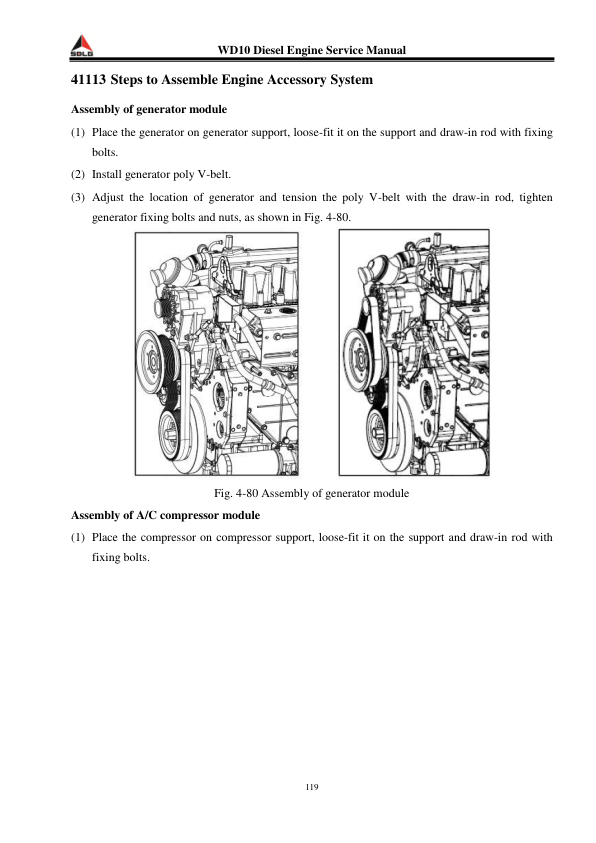 SDLG

WD10 Diesel Engine Service Manual

41113 Steps to Assemble Engine Accessory System

Assembly of generator module

(1) Place the generator on generator support, loose-fit it on the support and draw-in rod with fixing bolts.

(2) Install generator poly V-belt.

(3) Adjust the location of generator and tension the poly V-belt with the draw-in rod, tighten generator fixing bolts and nuts, as shown in Fig. 4-80.

Fig. 4-80 Assembly of generator module

Assembly of A/C compressor module

(1) Place the compressor on compressor support, loose-fit it on the support and draw-in rod with fixing bolts.

119