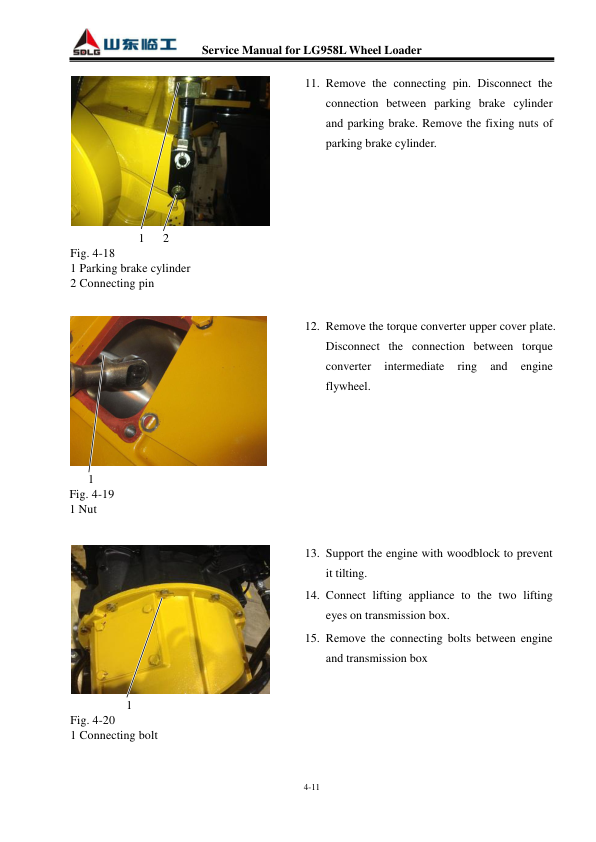 SDLG 山东临工 Service Manual for LG958L Wheel Loader

1 2

Fig. 4-18
1 Parking brake cylinder
2 Connecting pin

11. Remove the connecting pin. Disconnect the connection between parking brake cylinder and parking brake. Remove the fixing nuts of parking brake cylinder.

1

Fig. 4-19
1 Nut

12. Remove the torque converter upper cover plate. Disconnect the connection between torque converter intermediate ring and engine flywheel.

1

Fig. 4-20
1 Connecting bolt

13. Support the engine with woodblock to prevent it tilting.

14. Connect lifting appliance to the two lifting eyes on transmission box.

15. Remove the connecting bolts between engine and transmission box

4-11