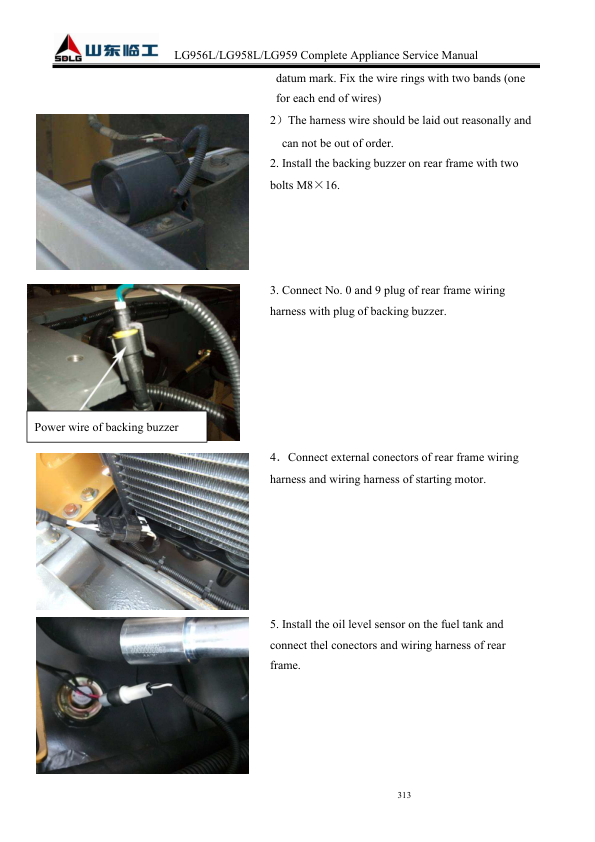 SDLG 山东临工 LG956L/LG958L/LG959 Complete Appliance Service Manual

datum mark. Fix the wire rings with two bands (one for each end of wires)

2）The harness wire should be laid out reasonally and can not be out of order.

2. Install the backing buzzer on rear frame with two bolts M8×16.

3. Connect No. 0 and 9 plug of rear frame wiring harness with plug of backing buzzer.

Power wire of backing buzzer

4．Connect external conectors of rear frame wiring harness and wiring harness of starting motor.

5. Install the oil level sensor on the fuel tank and connect thel conectors and wiring harness of rear frame.

313