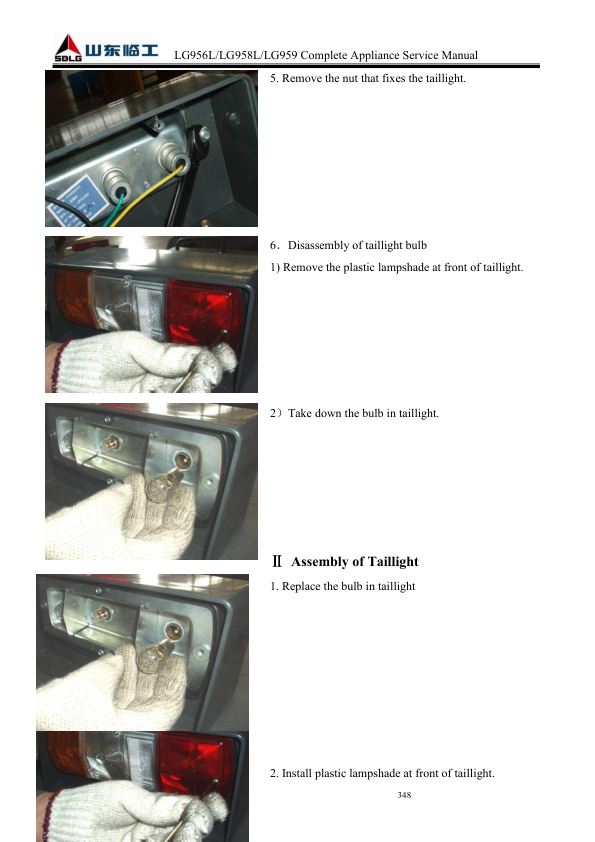 SDLG 山东临工 LG956L/LG958L/LG959 Complete Appliance Service Manual

5. Remove the nut that fixes the taillight.

6．Disassembly of taillight bulb

1) Remove the plastic lampshade at front of taillight.

2）Take down the bulb in taillight.

Ⅱ Assembly of Taillight

1. Replace the bulb in taillight

2. Install plastic lampshade at front of taillight.

348