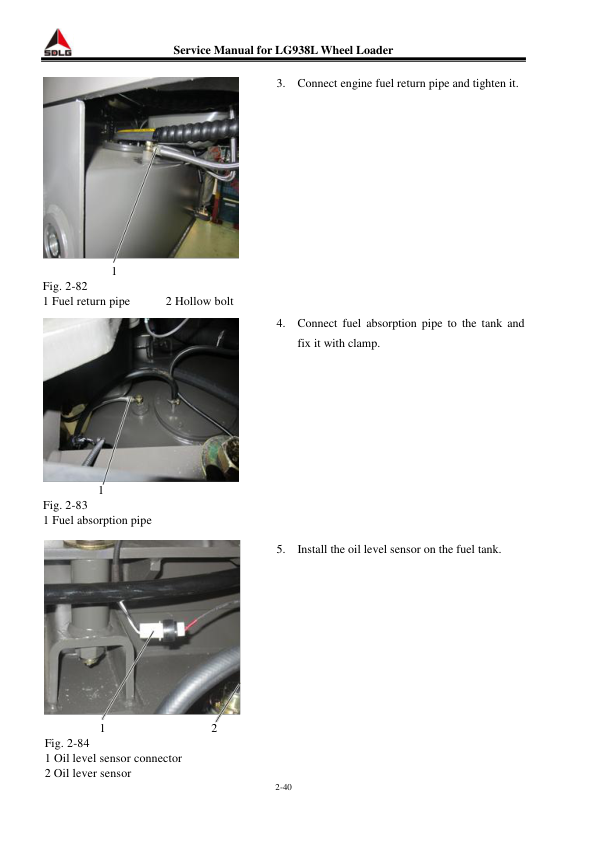 SDLG

Service Manual for LG938L Wheel Loader

1

Fig. 2-82
1 Fuel return pipe 2 Hollow bolt

3. Connect engine fuel return pipe and tighten it.

1

Fig. 2-83
1 Fuel absorption pipe

4. Connect fuel absorption pipe to the tank and fix it with clamp.

1 2

Fig. 2-84
1 Oil level sensor connector
2 Oil lever sensor

5. Install the oil level sensor on the fuel tank.

2-40