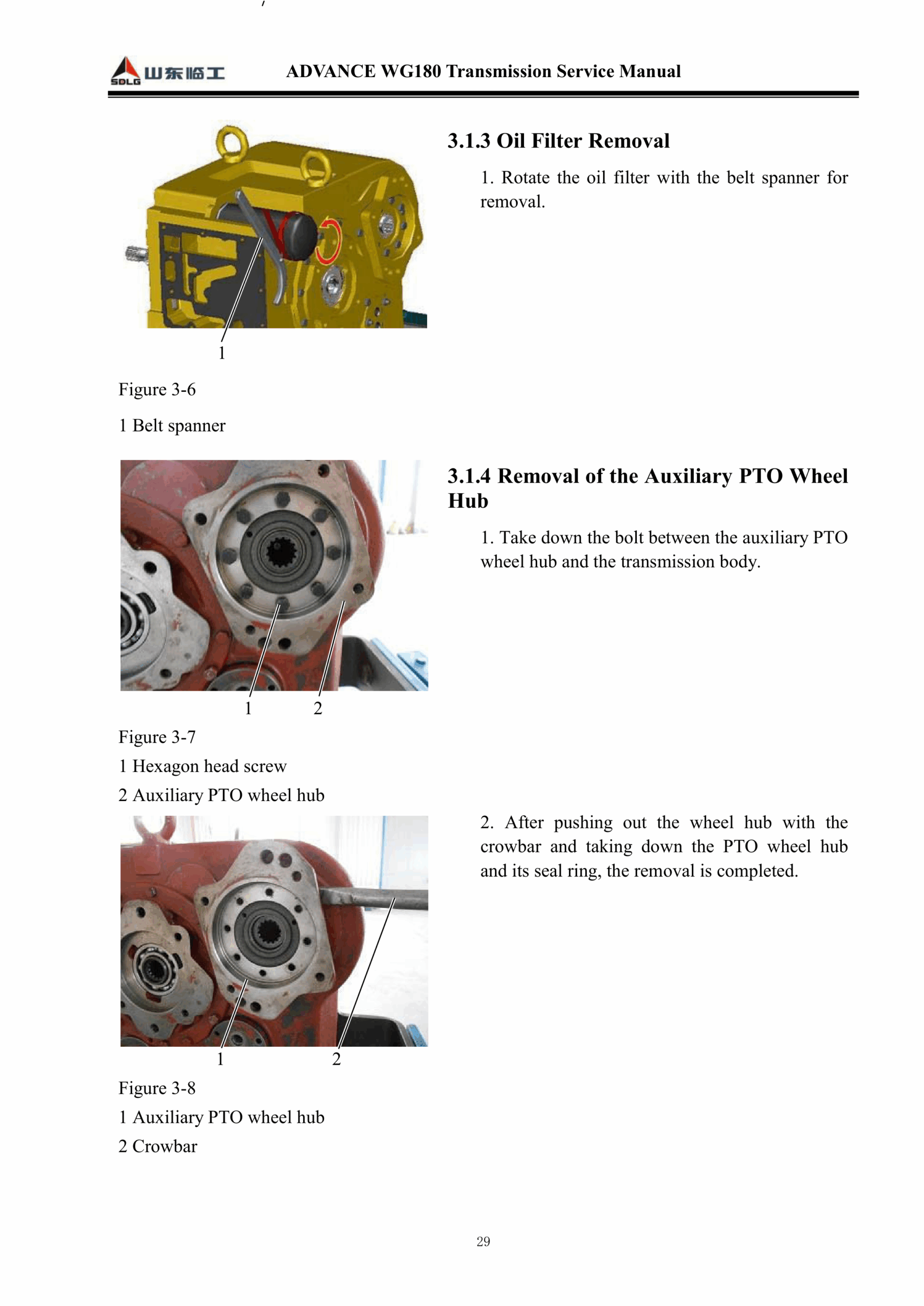 SDLG 山东临工 ADVANCE WG180 Transmission Service Manual

1

Figure 3-6

1 Belt spanner

3.1.3 Oil Filter Removal

1. Rotate the oil filter with the belt spanner for removal.

1 2

Figure 3-7

1 Hexagon head screw

2 Auxiliary PTO wheel hub

3.1.4 Removal of the Auxiliary PTO Wheel Hub

1. Take down the bolt between the auxiliary PTO wheel hub and the transmission body.

1 2

Figure 3-8

1 Auxiliary PTO wheel hub

2 Crowbar

2. After pushing out the wheel hub with the crowbar and taking down the PTO wheel hub and its seal ring, the removal is completed.

29