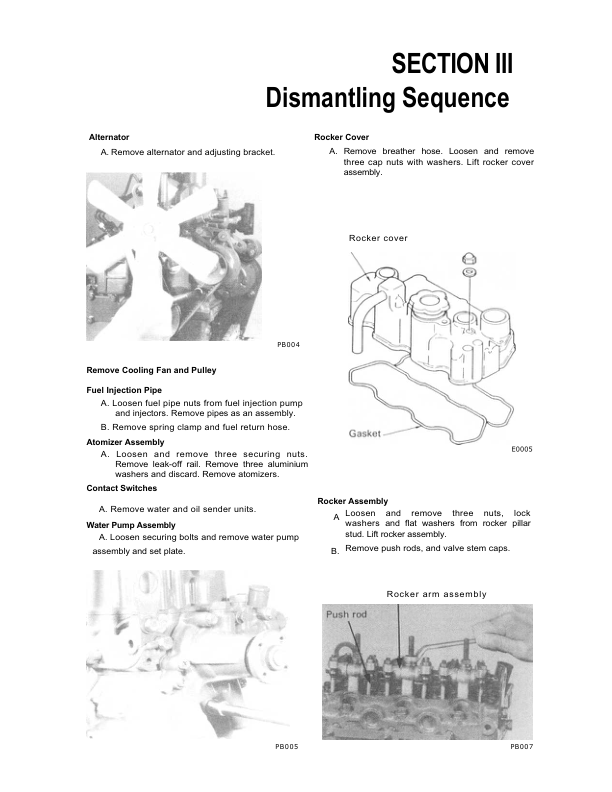 SECTION III
Dismantling Sequence

Alternator

A. Remove alternator and adjusting bracket.

PB004

Remove Cooling Fan and Pulley

Fuel Injection Pipe

A. Loosen fuel pipe nuts from fuel injection pump and injectors. Remove pipes as an assembly.

B. Remove spring clamp and fuel return hose.

Atomizer Assembly

A. Loosen and remove three securing nuts. Remove leak-off rail. Remove three aluminium washers and discard. Remove atomizers.

Contact Switches

A. Remove water and oil sender units.

Water Pump Assembly

A. Loosen securing bolts and remove water pump assembly and set plate.

PB005

Rocker Cover

A. Remove breather hose. Loosen and remove three cap nuts with washers. Lift rocker cover assembly.

Rocker cover

Gasket

E0005

Rocker Assembly

A Loosen and remove three nuts, lock washers and flat washers from rocker pillar stud. Lift rocker assembly.

B. Remove push rods, and valve stem caps.

Rocker arm assembly

Push rod

PB007