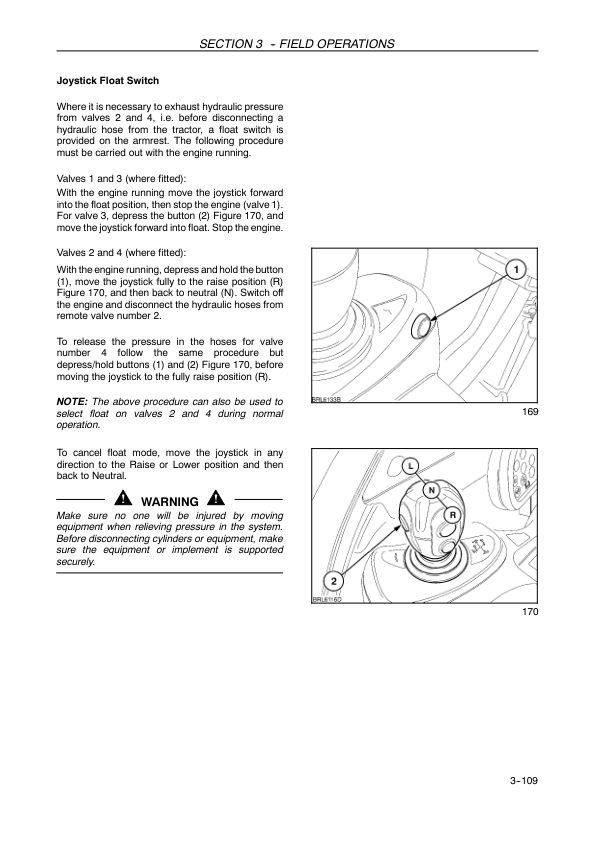 SECTION 3 - FIELD OPERATIONS

Joystick Float Switch

Where it is necessary to exhaust hydraulic pressure from valves 2 and 4, i.e. before disconnecting a hydraulic hose from the tractor, a float switch is provided on the armrest. The following procedure must be carried out with the engine running.

Valves 1 and 3 (where fitted):
With the engine running move the joystick forward into the float position, then stop the engine (valve 1). For valve 3, depress the button (2) Figure 170, and move the joystick forward into float. Stop the engine.

Valves 2 and 4 (where fitted):
With the engine running, depress and hold the button (1), move the joystick fully to the raise position (R) Figure 170, and then back to neutral (N). Switch off the engine and disconnect the hydraulic hoses from remote valve number 2.

To release the pressure in the hoses for valve number 4 follow the same procedure but depress/hold buttons (1) and (2) Figure 170, before moving the joystick to the fully raise position (R).

NOTE: The above procedure can also be used to select float on valves 2 and 4 during normal operation.

To cancel float mode, move the joystick in any direction to the Raise or Lower position and then back to Neutral.

WARNING
Make sure no one will be injured by moving equipment when relieving pressure in the system. Before disconnecting cylinders or equipment, make sure the equipment or implement is supported securely.

1
BRL6133B
169

L
N
R
2
BRL6116D
170

3-109