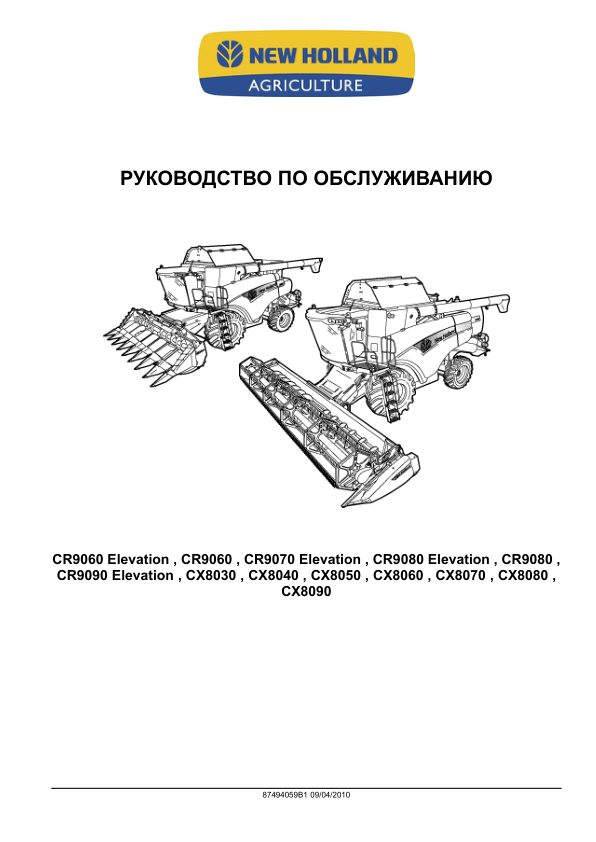 NEW HOLLAND
AGRICULTURE

РУКОВОДСТВО ПО ОБСЛУЖИВАНИЮ

CR9060 Elevation , CR9060 , CR9070 Elevation , CR9080 Elevation , CR9080 , CR9090 Elevation , CX8030 , CX8040 , CX8050 , CX8060 , CX8070 , CX8080 , CX8090

87494059B1 09/04/2010