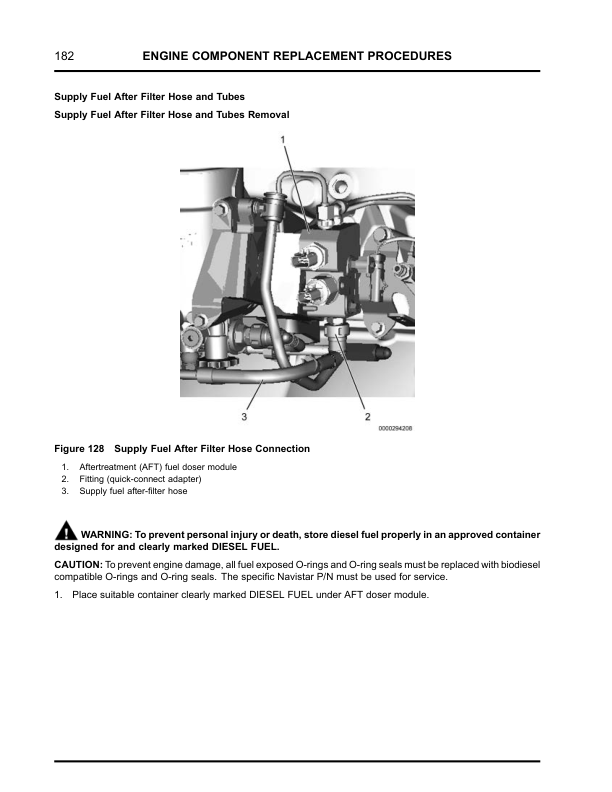 182 ENGINE COMPONENT REPLACEMENT PROCEDURES

Supply Fuel After Filter Hose and Tubes

Supply Fuel After Filter Hose and Tubes Removal

1

3

2

0000294208

Figure 128 Supply Fuel After Filter Hose Connection

1. Aftertreatment (AFT) fuel doser module
2. Fitting (quick-connect adapter)
3. Supply fuel after-filter hose

WARNING: To prevent personal injury or death, store diesel fuel properly in an approved container designed for and clearly marked DIESEL FUEL.

CAUTION: To prevent engine damage, all fuel exposed O-rings and O-ring seals must be replaced with biodiesel compatible O-rings and O-ring seals. The specific Navistar P/N must be used for service.

1. Place suitable container clearly marked DIESEL FUEL under AFT doser module.