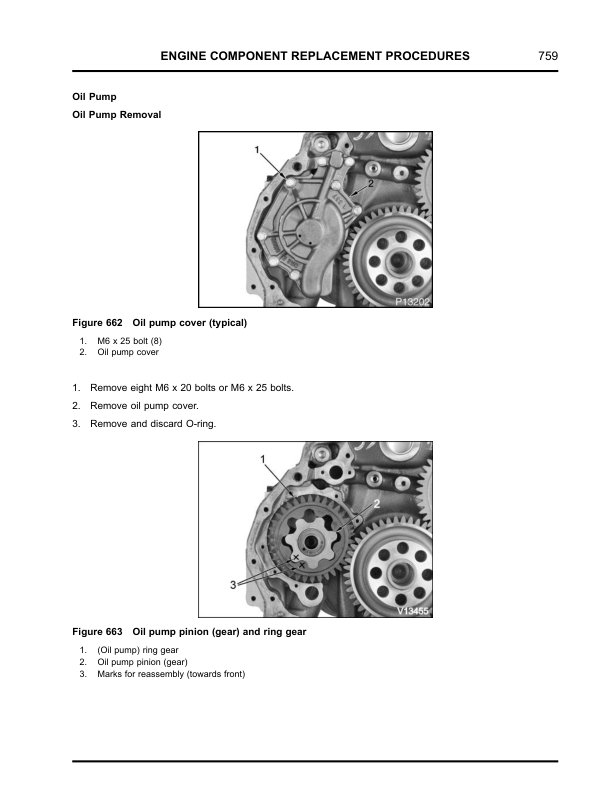 ENGINE COMPONENT REPLACEMENT PROCEDURES 759

Oil Pump

Oil Pump Removal

1

2

P13202

Figure 662 Oil pump cover (typical)

1. M6 x 25 bolt (8)
2. Oil pump cover

1. Remove eight M6 x 20 bolts or M6 x 25 bolts.

2. Remove oil pump cover.

3. Remove and discard O-ring.

1

2

3

V13455

Figure 663 Oil pump pinion (gear) and ring gear

1. (Oil pump) ring gear
2. Oil pump pinion (gear)
3. Marks for reassembly (towards front)