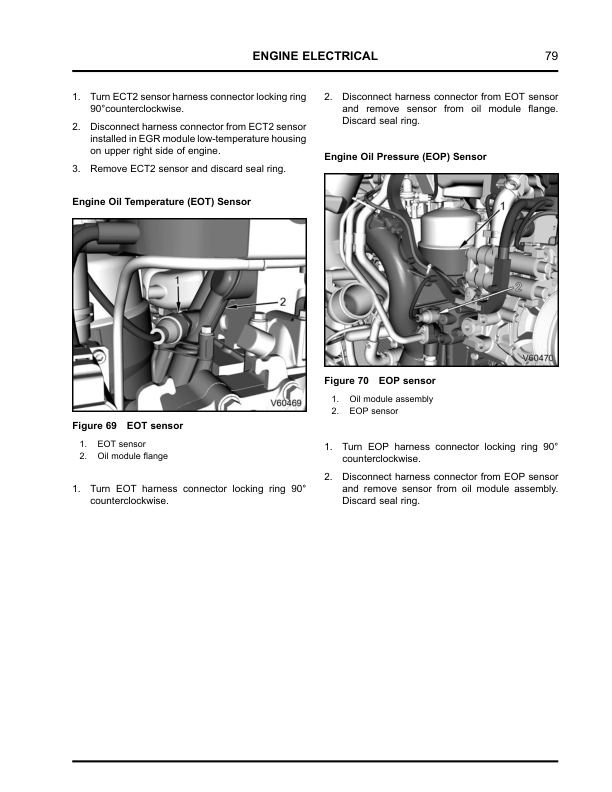 ENGINE ELECTRICAL 79

1. Turn ECT2 sensor harness connector locking ring 90°counterclockwise.

2. Disconnect harness connector from ECT2 sensor installed in EGR module low-temperature housing on upper right side of engine.

3. Remove ECT2 sensor and discard seal ring.

Engine Oil Temperature (EOT) Sensor

1

2

V60469

Figure 69 EOT sensor

1. EOT sensor
2. Oil module flange

1. Turn EOT harness connector locking ring 90° counterclockwise.

2. Disconnect harness connector from EOT sensor and remove sensor from oil module flange. Discard seal ring.

Engine Oil Pressure (EOP) Sensor

1

2

V60470

Figure 70 EOP sensor

1. Oil module assembly
2. EOP sensor

1. Turn EOP harness connector locking ring 90° counterclockwise.

2. Disconnect harness connector from EOP sensor and remove sensor from oil module assembly. Discard seal ring.