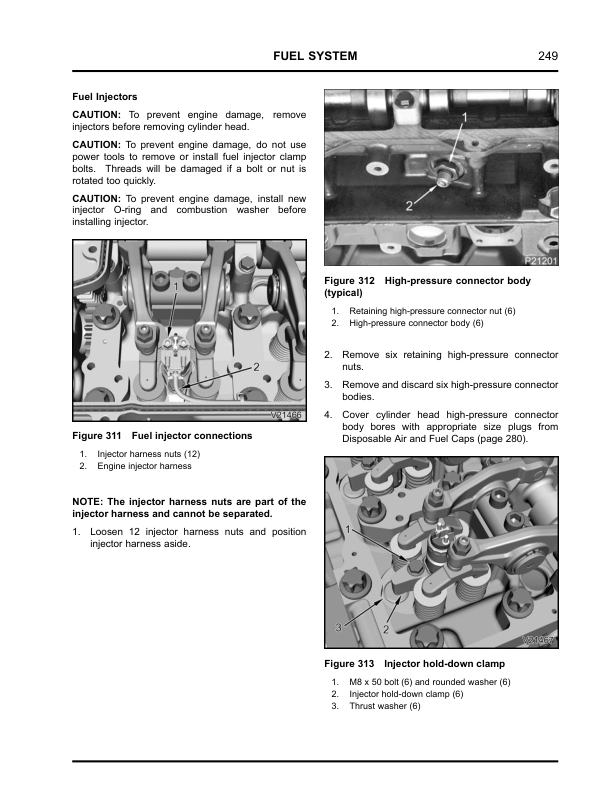 FUEL SYSTEM 249

Fuel Injectors

CAUTION: To prevent engine damage, remove injectors before removing cylinder head.

CAUTION: To prevent engine damage, do not use power tools to remove or install fuel injector clamp bolts. Threads will be damaged if a bolt or nut is rotated too quickly.

CAUTION: To prevent engine damage, install new injector O-ring and combustion washer before installing injector.

1
2
V21466

Figure 311 Fuel injector connections

1. Injector harness nuts (12)
2. Engine injector harness

NOTE: The injector harness nuts are part of the injector harness and cannot be separated.

1. Loosen 12 injector harness nuts and position injector harness aside.

1
2
P21201

Figure 312 High-pressure connector body (typical)

1. Retaining high-pressure connector nut (6)
2. High-pressure connector body (6)

2. Remove six retaining high-pressure connector nuts.

3. Remove and discard six high-pressure connector bodies.

4. Cover cylinder head high-pressure connector body bores with appropriate size plugs from Disposable Air and Fuel Caps (page 280).

1
3
2
V21467

Figure 313 Injector hold-down clamp

1. M8 x 50 bolt (6) and rounded washer (6)
2. Injector hold-down clamp (6)
3. Thrust washer (6)