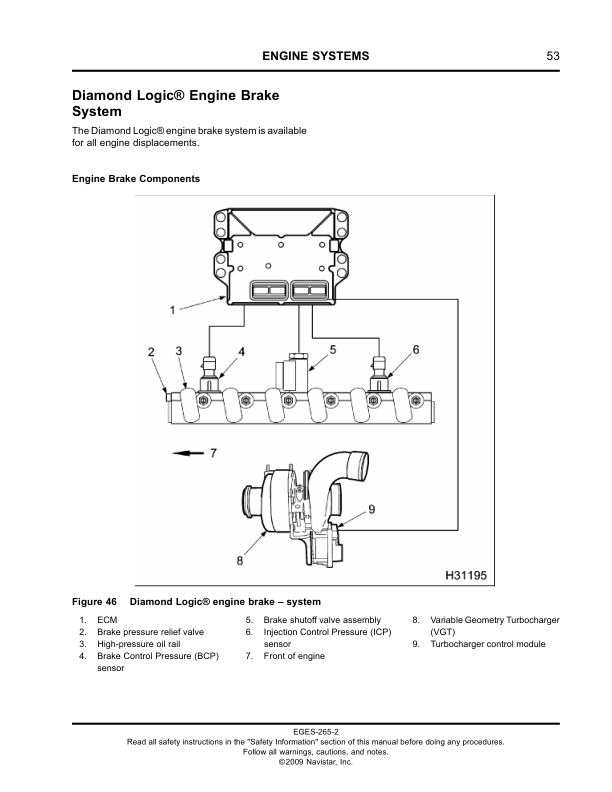 ENGINE SYSTEMS 53

Diamond Logic® Engine Brake System

The Diamond Logic® engine brake system is available for all engine displacements.

Engine Brake Components

1
2
3
4
5
6
7
8
9
H31195

Figure 46 Diamond Logic® engine brake – system

1. ECM
2. Brake pressure relief valve
3. High-pressure oil rail
4. Brake Control Pressure (BCP) sensor
5. Brake shutoff valve assembly
6. Injection Control Pressure (ICP) sensor
7. Front of engine
8. Variable Geometry Turbocharger (VGT)
9. Turbocharger control module

EGES-265-2
Read all safety instructions in the "Safety Information" section of this manual before doing any procedures.
Follow all warnings, cautions, and notes.
©2009 Navistar, Inc.