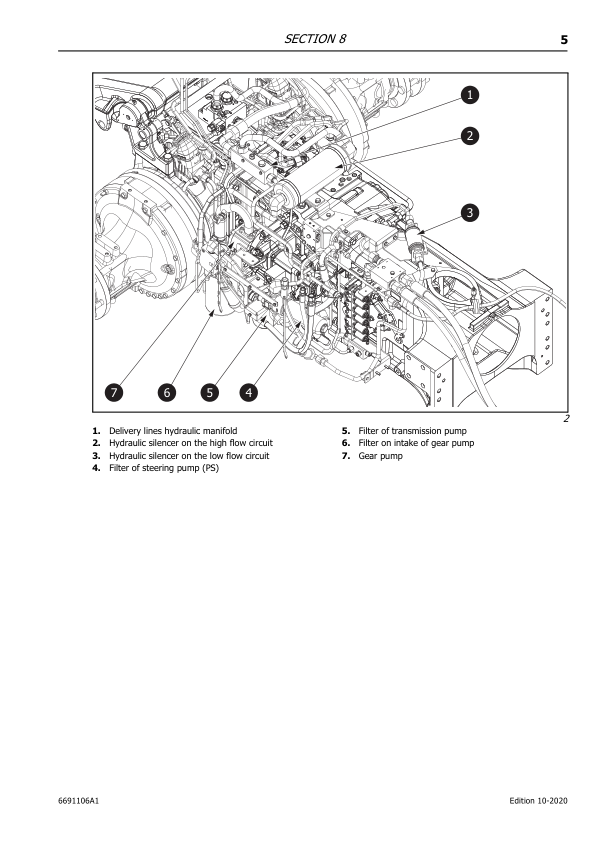 SECTION 8

5

1
2
3
7
6
5
4

2

1. Delivery lines hydraulic manifold
2. Hydraulic silencer on the high flow circuit
3. Hydraulic silencer on the low flow circuit
4. Filter of steering pump (PS)

5. Filter of transmission pump
6. Filter on intake of gear pump
7. Gear pump

6691106A1

Edition 10-2020