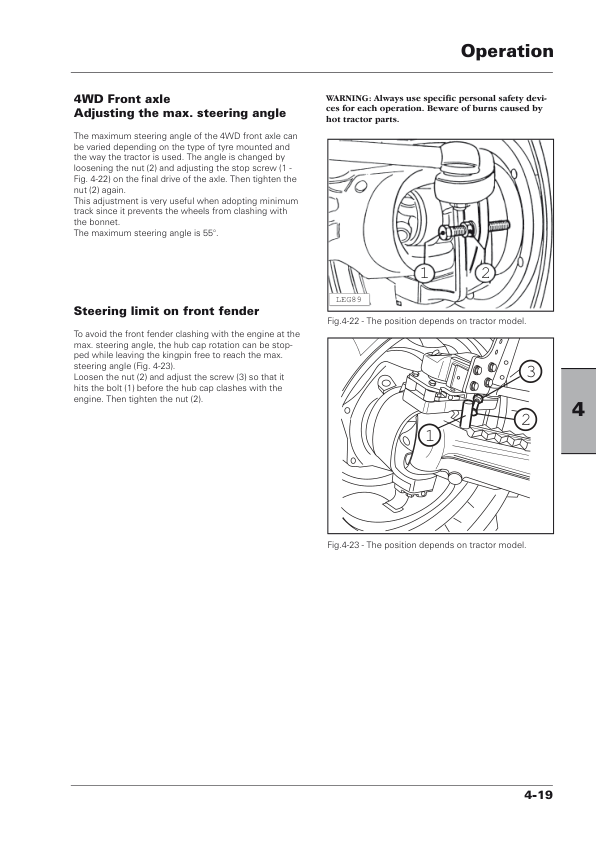 Operation

4WD Front axle
Adjusting the max. steering angle

The maximum steering angle of the 4WD front axle can be varied depending on the type of tyre mounted and the way the tractor is used. The angle is changed by loosening the nut (2) and adjusting the stop screw (1 - Fig. 4-22) on the final drive of the axle. Then tighten the nut (2) again.
This adjustment is very useful when adopting minimum track since it prevents the wheels from clashing with the bonnet.
The maximum steering angle is 55°.

Steering limit on front fender

To avoid the front fender clashing with the engine at the max. steering angle, the hub cap rotation can be stopped while leaving the kingpin free to reach the max. steering angle (Fig. 4-23).
Loosen the nut (2) and adjust the screw (3) so that it hits the bolt (1) before the hub cap clashes with the engine. Then tighten the nut (2).

WARNING: Always use specific personal safety devices for each operation. Beware of burns caused by hot tractor parts.

1
2
LEG89

Fig.4-22 - The position depends on tractor model.

3
2
1

Fig.4-23 - The position depends on tractor model.

4

4-19