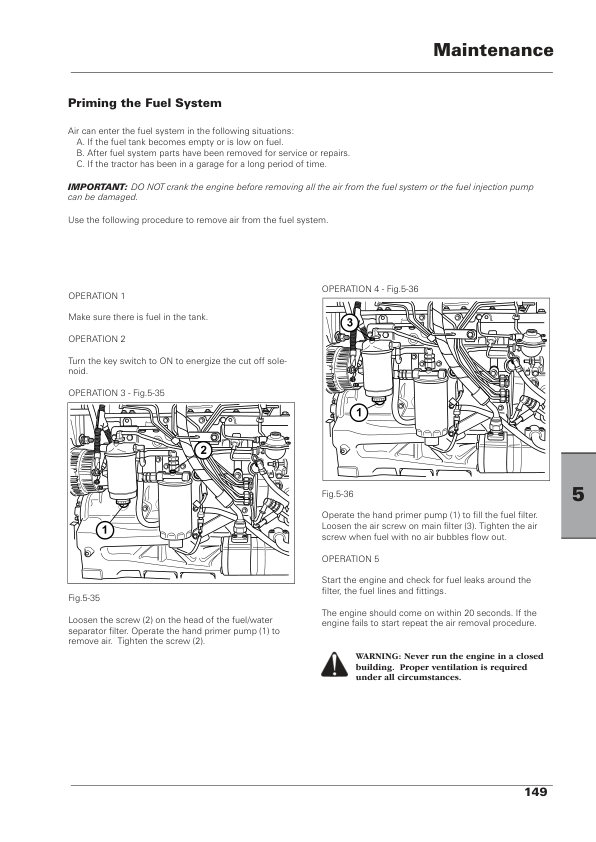 Maintenance

Priming the Fuel System

Air can enter the fuel system in the following situations:
A. If the fuel tank becomes empty or is low on fuel.
B. After fuel system parts have been removed for service or repairs.
C. If the tractor has been in a garage for a long period of time.

IMPORTANT: DO NOT crank the engine before removing all the air from the fuel system or the fuel injection pump can be damaged.

Use the following procedure to remove air from the fuel system.

OPERATION 1

Make sure there is fuel in the tank.

OPERATION 2

Turn the key switch to ON to energize the cut off solenoid.

OPERATION 3 - Fig.5-35

2

1

Fig.5-35

Loosen the screw (2) on the head of the fuel/water separator filter. Operate the hand primer pump (1) to remove air. Tighten the screw (2).

OPERATION 4 - Fig.5-36

3

1

Fig.5-36

Operate the hand primer pump (1) to fill the fuel filter. Loosen the air screw on main filter (3). Tighten the air screw when fuel with no air bubbles flow out.

OPERATION 5

Start the engine and check for fuel leaks around the filter, the fuel lines and fittings.

The engine should come on within 20 seconds. If the engine fails to start repeat the air removal procedure.

WARNING: Never run the engine in a closed building. Proper ventilation is required under all circumstances.

5

149