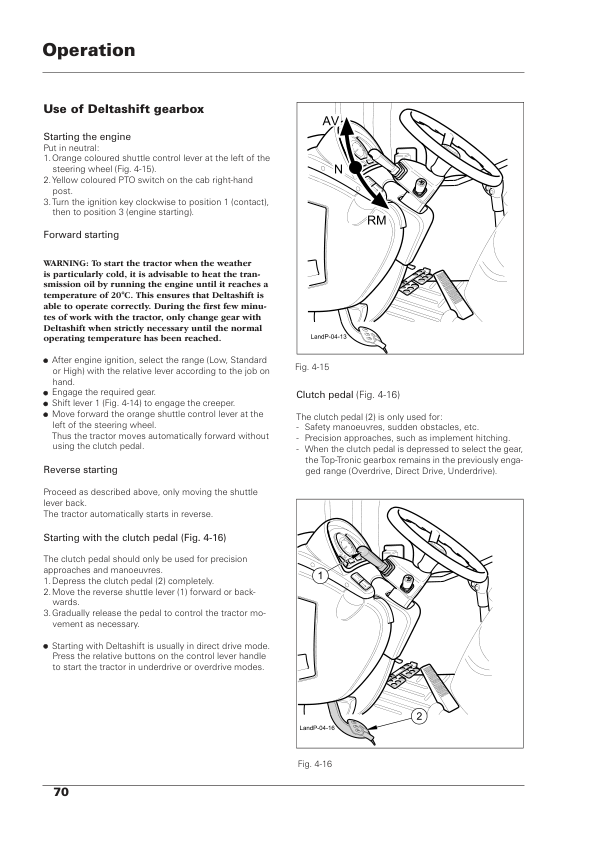 Operation

Use of Deltashift gearbox

Starting the engine
Put in neutral:
1. Orange coloured shuttle control lever at the left of the steering wheel (Fig. 4-15).
2. Yellow coloured PTO switch on the cab right-hand post.
3. Turn the ignition key clockwise to position 1 (contact), then to position 3 (engine starting).

Forward starting

WARNING: To start the tractor when the weather is particularly cold, it is advisable to heat the transmission oil by running the engine until it reaches a temperature of 20°C. This ensures that Deltashift is able to operate correctly. During the first few minutes of work with the tractor, only change gear with Deltashift when strictly necessary until the normal operating temperature has been reached.

● After engine ignition, select the range (Low, Standard or High) with the relative lever according to the job on hand.
● Engage the required gear.
● Shift lever 1 (Fig. 4-14) to engage the creeper.
● Move forward the orange shuttle control lever at the left of the steering wheel.
Thus the tractor moves automatically forward without using the clutch pedal.

Reverse starting

Proceed as described above, only moving the shuttle lever back.
The tractor automatically starts in reverse.

Starting with the clutch pedal (Fig. 4-16)

The clutch pedal should only be used for precision approaches and manoeuvres.
1. Depress the clutch pedal (2) completely.
2. Move the reverse shuttle lever (1) forward or backwards.
3. Gradually release the pedal to control the tractor movement as necessary.

● Starting with Deltashift is usually in direct drive mode. Press the relative buttons on the control lever handle to start the tractor in underdrive or overdrive modes.

AV
N
RM
LandP-04-13

Fig. 4-15

Clutch pedal (Fig. 4-16)

The clutch pedal (2) is only used for:
- Safety manoeuvres, sudden obstacles, etc.
- Precision approaches, such as implement hitching.
- When the clutch pedal is depressed to select the gear, the Top-Tronic gearbox remains in the previously engaged range (Overdrive, Direct Drive, Underdrive).

1
2
LandP-04-16

Fig. 4-16

70