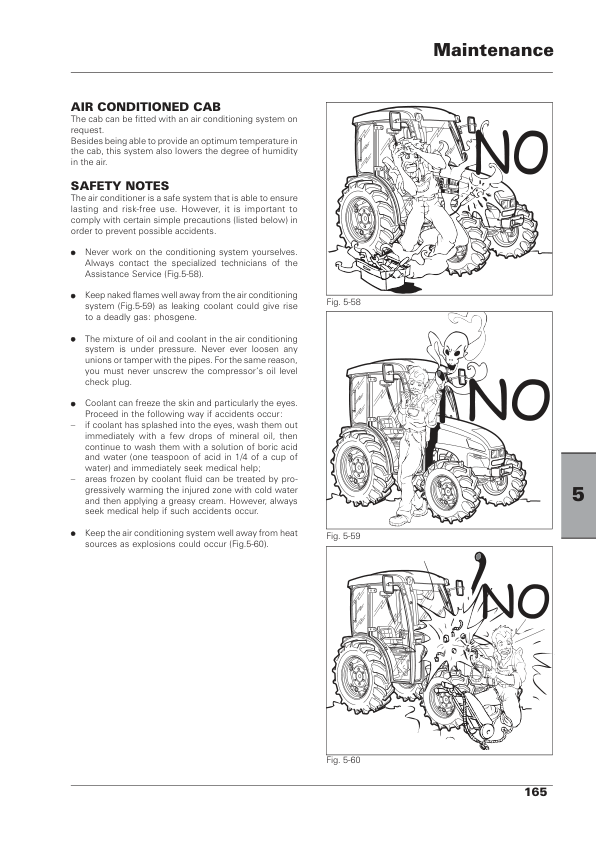 Maintenance

AIR CONDITIONED CAB
The cab can be fitted with an air conditioning system on request.
Besides being able to provide an optimum temperature in the cab, this system also lowers the degree of humidity in the air.

SAFETY NOTES
The air conditioner is a safe system that is able to ensure lasting and risk-free use. However, it is important to comply with certain simple precautions (listed below) in order to prevent possible accidents.

● Never work on the conditioning system yourselves. Always contact the specialized technicians of the Assistance Service (Fig.5-58).

● Keep naked flames well away from the air conditioning system (Fig.5-59) as leaking coolant could give rise to a deadly gas: phosgene.

● The mixture of oil and coolant in the air conditioning system is under pressure. Never ever loosen any unions or tamper with the pipes. For the same reason, you must never unscrew the compressor's oil level check plug.

● Coolant can freeze the skin and particularly the eyes. Proceed in the following way if accidents occur:
– if coolant has splashed into the eyes, wash them out immediately with a few drops of mineral oil, then continue to wash them with a solution of boric acid and water (one teaspoon of acid in 1/4 of a cup of water) and immediately seek medical help;
– areas frozen by coolant fluid can be treated by progressively warming the injured zone with cold water and then applying a greasy cream. However, always seek medical help if such accidents occur.

● Keep the air conditioning system well away from heat sources as explosions could occur (Fig.5-60).

NO
Fig. 5-58

NO
Fig. 5-59

NO
Fig. 5-60

5

165