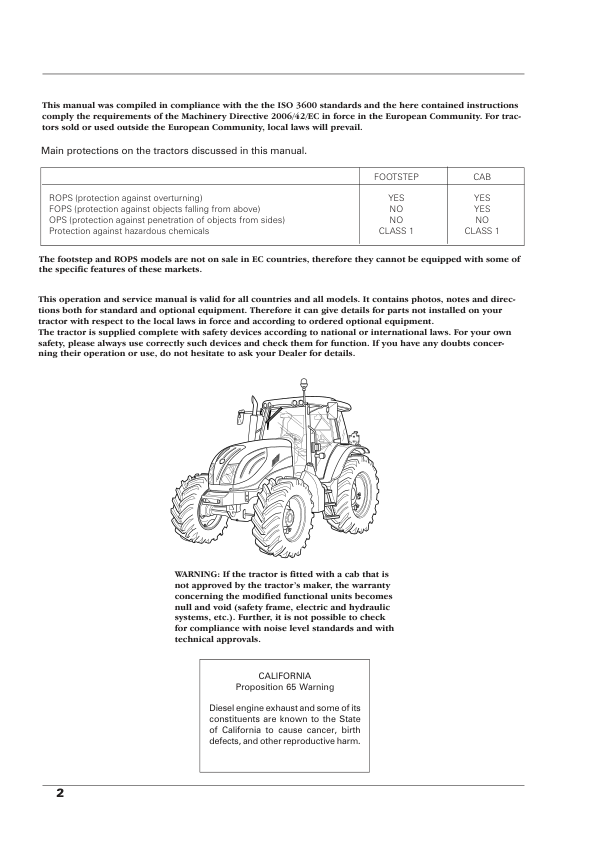 This manual was compiled in compliance with the the ISO 3600 standards and the here contained instructions comply the requirements of the Machinery Directive 2006/42/EC in force in the European Community. For tractors sold or used outside the European Community, local laws will prevail.

Main protections on the tractors discussed in this manual.

| | FOOTSTEP | CAB |
|---|---|---|
| ROPS (protection against overturning) | YES | YES |
| FOPS (protection against objects falling from above) | NO | YES |
| OPS (protection against penetration of objects from sides) | NO | NO |
| Protection against hazardous chemicals | CLASS 1 | CLASS 1 |

The footstep and ROPS models are not on sale in EC countries, therefore they cannot be equipped with some of the specific features of these markets.

This operation and service manual is valid for all countries and all models. It contains photos, notes and directions both for standard and optional equipment. Therefore it can give details for parts not installed on your tractor with respect to the local laws in force and according to ordered optional equipment.
The tractor is supplied complete with safety devices according to national or international laws. For your own safety, please always use correctly such devices and check them for function. If you have any doubts concerning their operation or use, do not hesitate to ask your Dealer for details.

WARNING: If the tractor is fitted with a cab that is not approved by the tractor's maker, the warranty concerning the modified functional units becomes null and void (safety frame, electric and hydraulic systems, etc.). Further, it is not possible to check for compliance with noise level standards and with technical approvals.

CALIFORNIA
Proposition 65 Warning

Diesel engine exhaust and some of its constituents are known to the State of California to cause cancer, birth defects, and other reproductive harm.

2