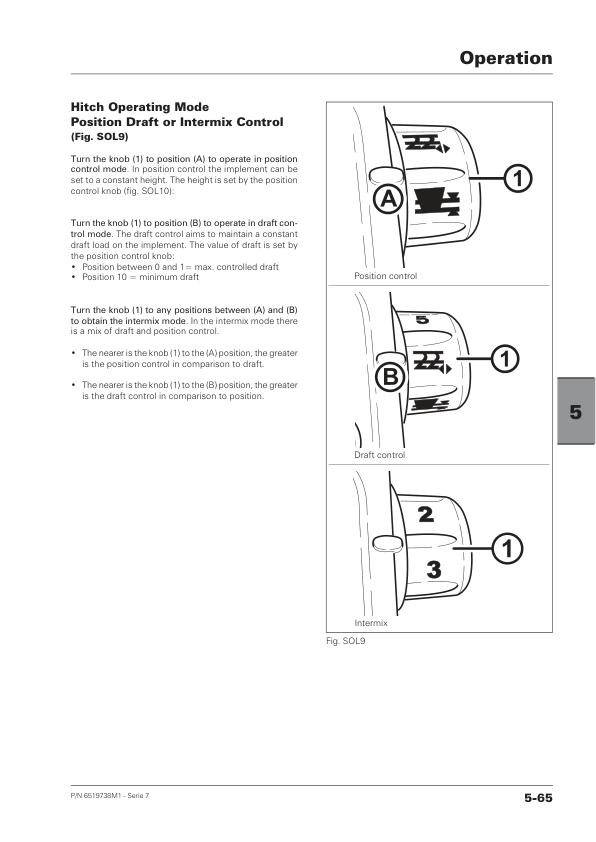 Operation

Hitch Operating Mode
Position Draft or Intermix Control
(Fig. SOL9)

Turn the knob (1) to position (A) to operate in position control mode. In position control the implement can be set to a constant height. The height is set by the position control knob (fig. SOL10):

Turn the knob (1) to position (B) to operate in draft control mode. The draft control aims to maintain a constant draft load on the implement. The value of draft is set by the position control knob:
• Position between 0 and 1= max. controlled draft
• Position 10 = minimum draft

Turn the knob (1) to any positions between (A) and (B) to obtain the intermix mode. In the intermix mode there is a mix of draft and position control.

• The nearer is the knob (1) to the (A) position, the greater is the position control in comparison to draft.

• The nearer is the knob (1) to the (B) position, the greater is the draft control in comparison to position.

A
1
Position control

5
B
1
Draft control

2
3
1
Intermix

Fig. SOL9

5

P/N 6519738M1 - Serie 7
5-65