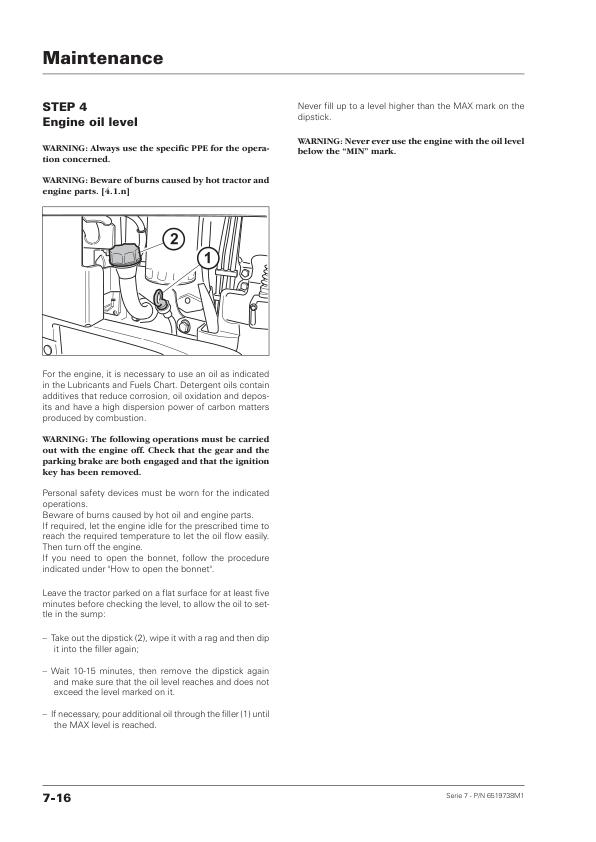 Maintenance

STEP 4
Engine oil level

WARNING: Always use the specific PPE for the operation concerned.

WARNING: Beware of burns caused by hot tractor and engine parts. [4.1.n]

2

1

For the engine, it is necessary to use an oil as indicated in the Lubricants and Fuels Chart. Detergent oils contain additives that reduce corrosion, oil oxidation and deposits and have a high dispersion power of carbon matters produced by combustion.

WARNING: The following operations must be carried out with the engine off. Check that the gear and the parking brake are both engaged and that the ignition key has been removed.

Personal safety devices must be worn for the indicated operations.
Beware of burns caused by hot oil and engine parts.
If required, let the engine idle for the prescribed time to reach the required temperature to let the oil flow easily. Then turn off the engine.
If you need to open the bonnet, follow the procedure indicated under "How to open the bonnet".

Leave the tractor parked on a flat surface for at least five minutes before checking the level, to allow the oil to settle in the sump:

– Take out the dipstick (2), wipe it with a rag and then dip it into the filler again;

– Wait 10-15 minutes, then remove the dipstick again and make sure that the oil level reaches and does not exceed the level marked on it.

– If necessary, pour additional oil through the filler (1) until the MAX level is reached.

Never fill up to a level higher than the MAX mark on the dipstick.

WARNING: Never ever use the engine with the oil level below the "MIN" mark.

7-16

Serie 7 - P/N 6519738M1