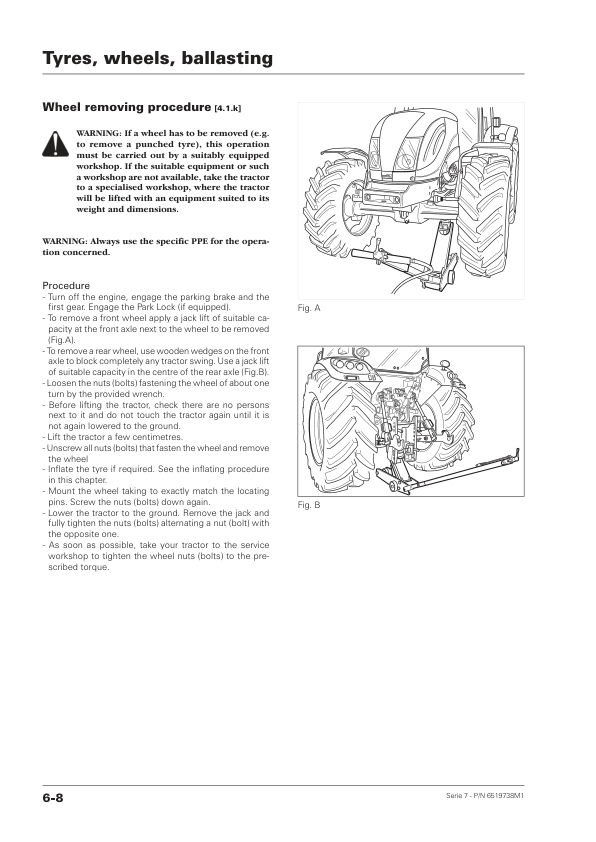 Tyres, wheels, ballasting

Wheel removing procedure [4.1.k]

WARNING: If a wheel has to be removed (e.g. to remove a punched tyre), this operation must be carried out by a suitably equipped workshop. If the suitable equipment or such a workshop are not available, take the tractor to a specialised workshop, where the tractor will be lifted with an equipment suited to its weight and dimensions.

WARNING: Always use the specific PPE for the operation concerned.

Procedure
- Turn off the engine, engage the parking brake and the first gear. Engage the Park Lock (if equipped).
- To remove a front wheel apply a jack lift of suitable capacity at the front axle next to the wheel to be removed (Fig.A).
- To remove a rear wheel, use wooden wedges on the front axle to block completely any tractor swing. Use a jack lift of suitable capacity in the centre of the rear axle (Fig.B).
- Loosen the nuts (bolts) fastening the wheel of about one turn by the provided wrench.
- Before lifting the tractor, check there are no persons next to it and do not touch the tractor again until it is not again lowered to the ground.
- Lift the tractor a few centimetres.
- Unscrew all nuts (bolts) that fasten the wheel and remove the wheel
- Inflate the tyre if required. See the inflating procedure in this chapter.
- Mount the wheel taking to exactly match the locating pins. Screw the nuts (bolts) down again.
- Lower the tractor to the ground. Remove the jack and fully tighten the nuts (bolts) alternating a nut (bolt) with the opposite one.
- As soon as possible, take your tractor to the service workshop to tighten the wheel nuts (bolts) to the prescribed torque.

Fig. A

Fig. B

6-8

Serie 7 - P/N 6519738M1