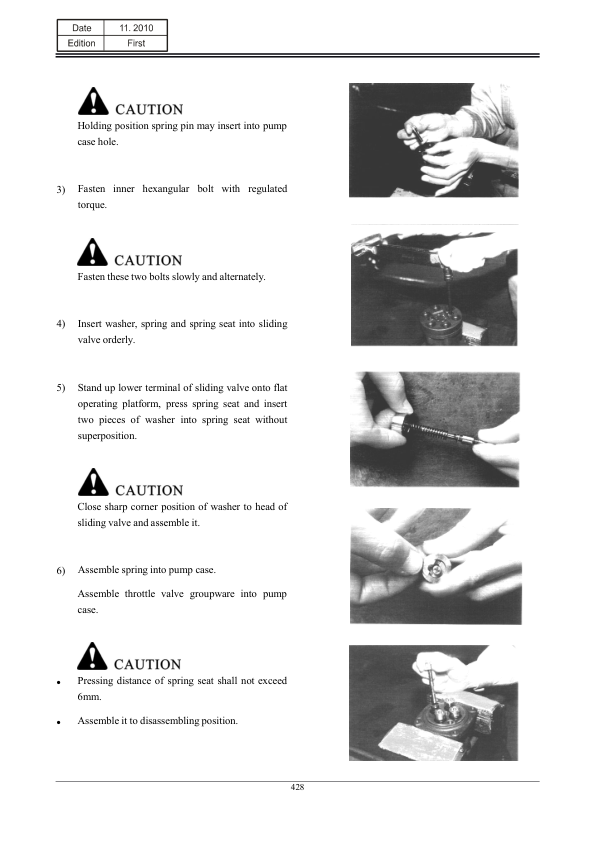 | Date | 11. 2010 |
|---|---|
| Edition | First |

CAUTION
Holding position spring pin may insert into pump case hole.

3) Fasten inner hexangular bolt with regulated torque.

CAUTION
Fasten these two bolts slowly and alternately.

4) Insert washer, spring and spring seat into sliding valve orderly.

5) Stand up lower terminal of sliding valve onto flat operating platform, press spring seat and insert two pieces of washer into spring seat without superposition.

CAUTION
Close sharp corner position of washer to head of sliding valve and assemble it.

6) Assemble spring into pump case.

Assemble throttle valve groupware into pump case.

CAUTION
• Pressing distance of spring seat shall not exceed 6mm.

• Assemble it to disassembling position.

428