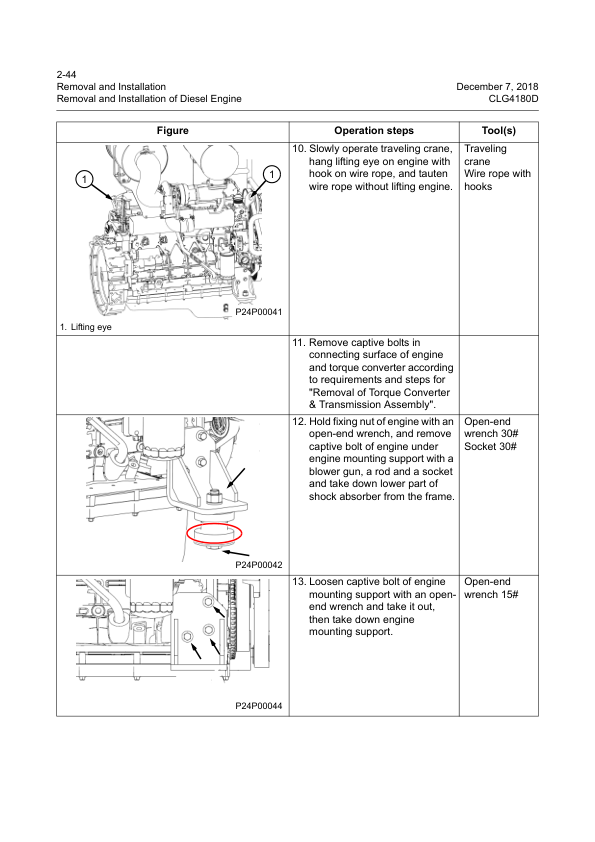 2-44
Removal and Installation
Removal and Installation of Diesel Engine

December 7, 2018
CLG4180D

| Figure | Operation steps | Tool(s) |
|---|---|---|
| 1 1 P24P00041 1. Lifting eye | 10. Slowly operate traveling crane, hang lifting eye on engine with hook on wire rope, and tauten wire rope without lifting engine. | Traveling crane Wire rope with hooks |
| | 11. Remove captive bolts in connecting surface of engine and torque converter according to requirements and steps for "Removal of Torque Converter & Transmission Assembly". | |
| P24P00042 | 12. Hold fixing nut of engine with an open-end wrench, and remove captive bolt of engine under engine mounting support with a blower gun, a rod and a socket and take down lower part of shock absorber from the frame. | Open-end wrench 30# Socket 30# |
| P24P00044 | 13. Loosen captive bolt of engine mounting support with an open-end wrench and take it out, then take down engine mounting support. | Open-end wrench 15# |