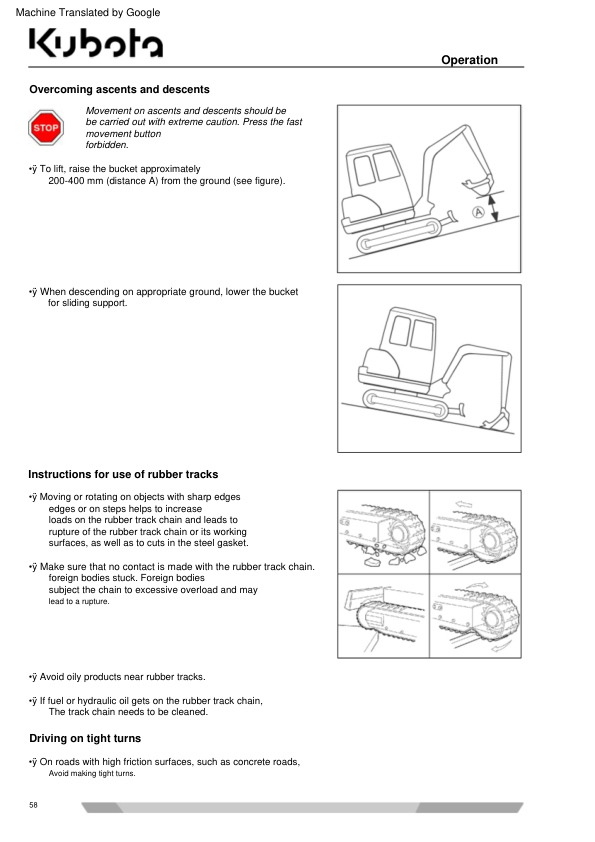 Machine Translated by Google

Kubota

Operation

Overcoming ascents and descents

STOP

Movement on ascents and descents should be be carried out with extreme caution. Press the fast movement button forbidden.

•ÿ To lift, raise the bucket approximately 200-400 mm (distance A) from the ground (see figure).

A

•ÿ When descending on appropriate ground, lower the bucket for sliding support.

Instructions for use of rubber tracks

•ÿ Moving or rotating on objects with sharp edges edges or on steps helps to increase loads on the rubber track chain and leads to rupture of the rubber track chain or its working surfaces, as well as to cuts in the steel gasket.

•ÿ Make sure that no contact is made with the rubber track chain. foreign bodies stuck. Foreign bodies subject the chain to excessive overload and may lead to a rupture.

•ÿ Avoid oily products near rubber tracks.

•ÿ If fuel or hydraulic oil gets on the rubber track chain, The track chain needs to be cleaned.

Driving on tight turns

•ÿ On roads with high friction surfaces, such as concrete roads, Avoid making tight turns.

58