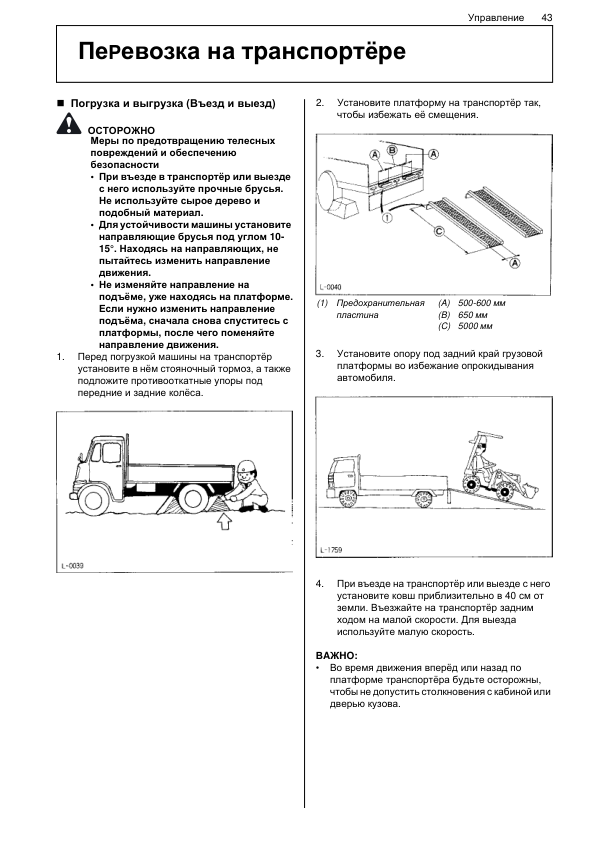 Управление 43

ПеРевозка на транспортёре

■ Погрузка и выгрузка (Въезд и выезд)

ОСТОРОЖНО
Меры по предотвращению телесных повреждений и обеспечению безопасности
• При въезде в транспортёр или выезде с него используйте прочные брусья. Не используйте сырое дерево и подобный материал.
• Для устойчивости машины установите направляющие брусья под углом 10-15°. Находясь на направляющих, не пытайтесь изменить направление движения.
• Не изменяйте направление на подъёме, уже находясь на платформе. Если нужно изменить направление подъёма, сначала снова спуститесь с платформы, после чего поменяйте направление движения.

1. Перед погрузкой машины на транспортёр установите в нём стояночный тормоз, а также подложите противооткатные упоры под передние и задние колёса.

L-0039

2. Установите платформу на транспортёр так, чтобы избежать её смещения.

A B A 1 C A

L-0040

(1) Предохранительная пластина
(A) 500-600 мм
(B) 650 мм
(C) 5000 мм

3. Установите опору под задний край грузовой платформы во избежание опрокидывания автомобиля.

L-1759

4. При въезде на транспортёр или выезде с него установите ковш приблизительно в 40 см от земли. Въезжайте на транспортёр задним ходом на малой скорости. Для выезда используйте малую скорость.

ВАЖНО:
• Во время движения вперёд или назад по платформе транспортёра будьте осторожны, чтобы не допустить столкновения с кабиной или дверью кузова.