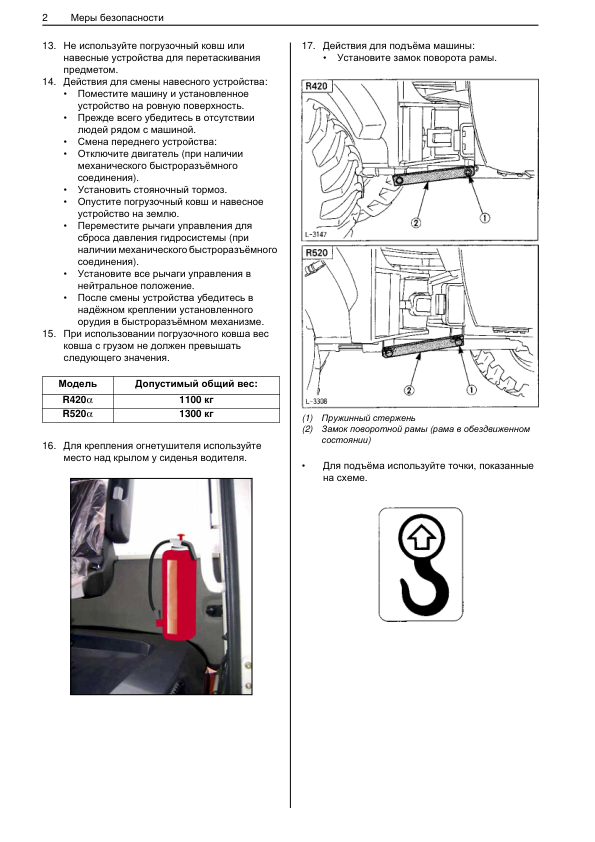 2 Меры безопасности

13. Не используйте погрузочный ковш или навесные устройства для перетаскивания предметом.
14. Действия для смены навесного устройства:
• Поместите машину и установленное устройство на ровную поверхность.
• Прежде всего убедитесь в отсутствии людей рядом с машиной.
• Смена переднего устройства:
• Отключите двигатель (при наличии механического быстроразъёмного соединения).
• Установить стояночный тормоз.
• Опустите погрузочный ковш и навесное устройство на землю.
• Переместите рычаги управления для сброса давления гидросистемы (при наличии механического быстроразъёмного соединения).
• Установите все рычаги управления в нейтральное положение.
• После смены устройства убедитесь в надёжном креплении установленного орудия в быстроразъёмном механизме.
15. При использовании погрузочного ковша вес ковша с грузом не должен превышать следующего значения.

| Модель | Допустимый общий вес: |
|---|---|
| R420$\alpha$ | 1100 кг |
| R520$\alpha$ | 1300 кг |

16. Для крепления огнетушителя используйте место над крылом у сиденья водителя.

17. Действия для подъёма машины:
• Установите замок поворота рамы.

R420
2
1
L-3147

R520
2
1
L-3308

(1) Пружинный стержень
(2) Замок поворотной рамы (рама в обездвиженном состоянии)

• Для подъёма используйте точки, показанные на схеме.