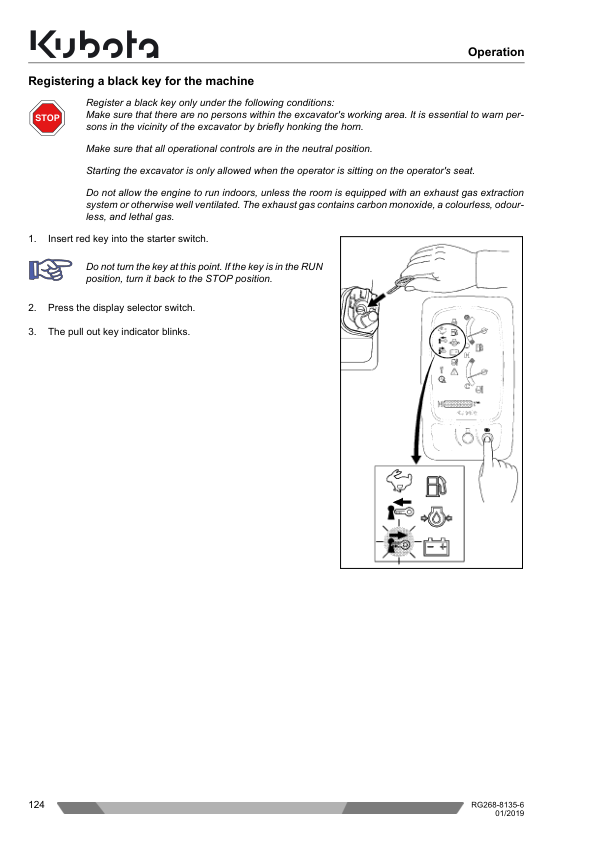 Kubota

Operation

Registering a black key for the machine

STOP

Register a black key only under the following conditions:
Make sure that there are no persons within the excavator's working area. It is essential to warn persons in the vicinity of the excavator by briefly honking the horn.

Make sure that all operational controls are in the neutral position.

Starting the excavator is only allowed when the operator is sitting on the operator's seat.

Do not allow the engine to run indoors, unless the room is equipped with an exhaust gas extraction system or otherwise well ventilated. The exhaust gas contains carbon monoxide, a colourless, odourless, and lethal gas.

1. Insert red key into the starter switch.

Do not turn the key at this point. If the key is in the RUN position, turn it back to the STOP position.

2. Press the display selector switch.

3. The pull out key indicator blinks.

124

RG268-8135-6
01/2019