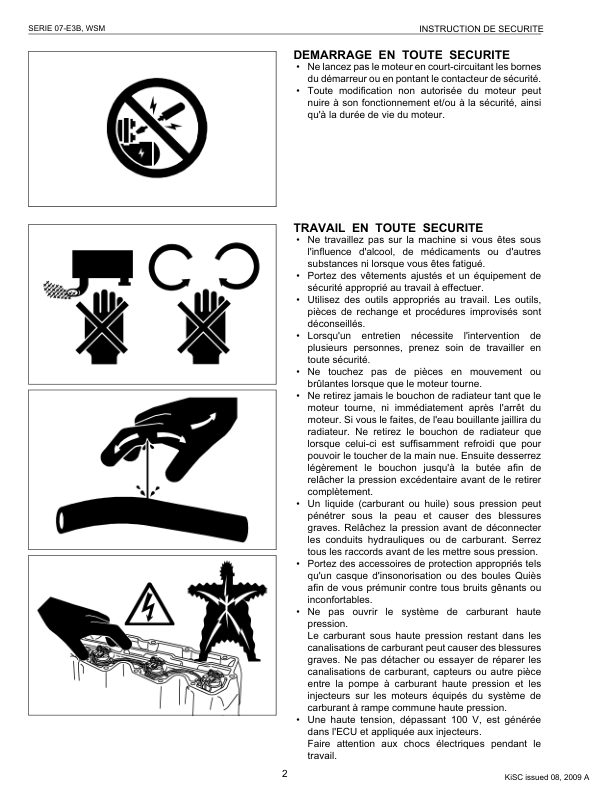 SERIE 07-E3B, WSM

INSTRUCTION DE SECURITE

DEMARRAGE EN TOUTE SECURITE

• Ne lancez pas le moteur en court-circuitant les bornes du démarreur ou en pontant le contacteur de sécurité.
• Toute modification non autorisée du moteur peut nuire à son fonctionnement et/ou à la sécurité, ainsi qu'à la durée de vie du moteur.

TRAVAIL EN TOUTE SECURITE

• Ne travaillez pas sur la machine si vous êtes sous l'influence d'alcool, de médicaments ou d'autres substances ni lorsque vous êtes fatigué.
• Portez des vêtements ajustés et un équipement de sécurité approprié au travail à effectuer.
• Utilisez des outils appropriés au travail. Les outils, pièces de rechange et procédures improvisés sont déconseillés.
• Lorsqu'un entretien nécessite l'intervention de plusieurs personnes, prenez soin de travailler en toute sécurité.
• Ne touchez pas de pièces en mouvement ou brûlantes lorsque que le moteur tourne.
• Ne retirez jamais le bouchon de radiateur tant que le moteur tourne, ni immédiatement après l'arrêt du moteur. Si vous le faites, de l'eau bouillante jaillira du radiateur. Ne retirez le bouchon de radiateur que lorsque celui-ci est suffisamment refroidi que pour pouvoir le toucher de la main nue. Ensuite desserrez légèrement le bouchon jusqu'à la butée afin de relâcher la pression excédentaire avant de le retirer complètement.
• Un liquide (carburant ou huile) sous pression peut pénétrer sous la peau et causer des blessures graves. Relâchez la pression avant de déconnecter les conduits hydrauliques ou de carburant. Serrez tous les raccords avant de les mettre sous pression.
• Portez des accessoires de protection appropriés tels qu'un casque d'insonorisation ou des boules Quiès afin de vous prémunir contre tous bruits gênants ou inconfortables.
• Ne pas ouvrir le système de carburant haute pression.
Le carburant sous haute pression restant dans les canalisations de carburant peut causer des blessures graves. Ne pas détacher ou essayer de réparer les canalisations de carburant, capteurs ou autre pièce entre la pompe à carburant haute pression et les injecteurs sur les moteurs équipés du système de carburant à rampe commune haute pression.
• Une haute tension, dépassant 100 V, est générée dans l'ECU et appliquée aux injecteurs.
Faire attention aux chocs électriques pendant le travail.

2

KiSC issued 08, 2009 A