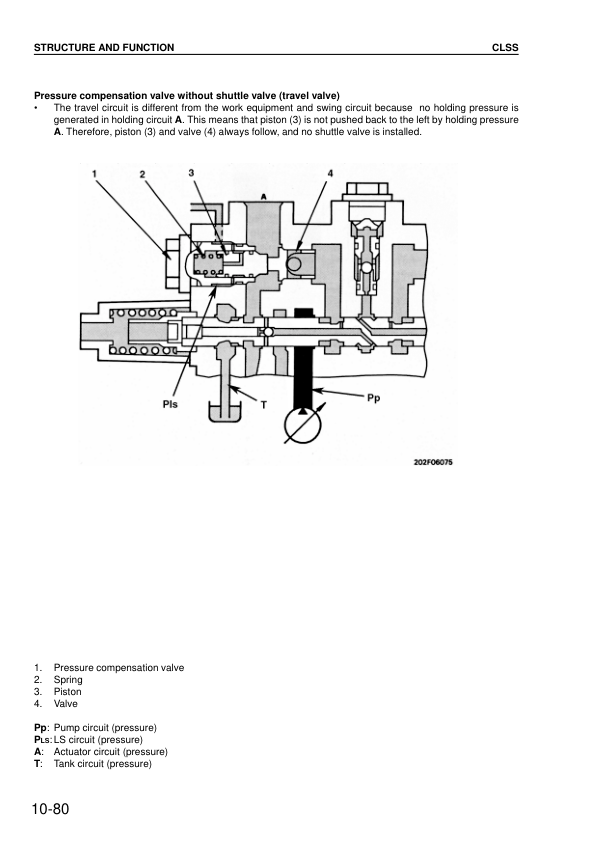 STRUCTURE AND FUNCTION CLSS

Pressure compensation valve without shuttle valve (travel valve)

• The travel circuit is different from the work equipment and swing circuit because no holding pressure is generated in holding circuit A. This means that piston (3) is not pushed back to the left by holding pressure A. Therefore, piston (3) and valve (4) always follow, and no shuttle valve is installed.

1 2 3 4
A
Pls T Pp
202F06075

1. Pressure compensation valve
2. Spring
3. Piston
4. Valve

Pp: Pump circuit (pressure)
PLS: LS circuit (pressure)
A: Actuator circuit (pressure)
T: Tank circuit (pressure)

10-80