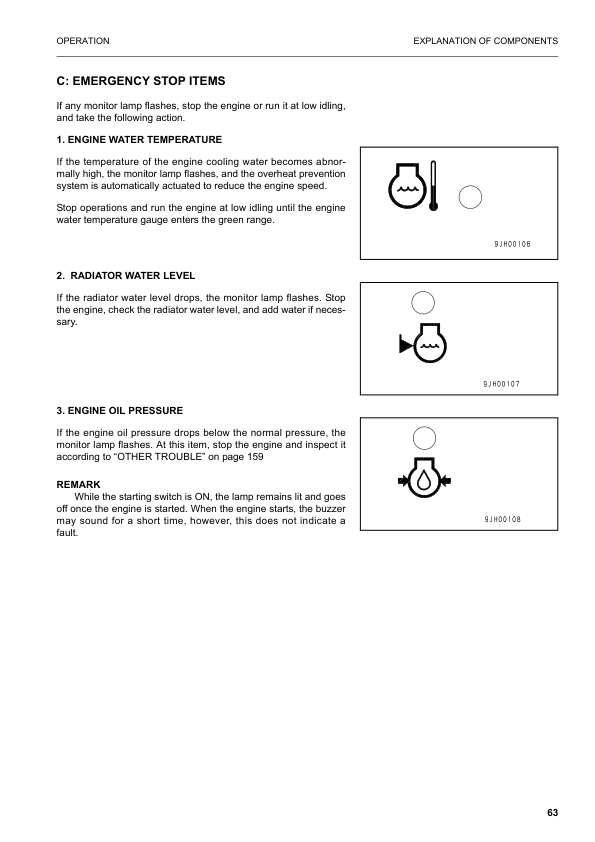 OPERATION

EXPLANATION OF COMPONENTS

C: EMERGENCY STOP ITEMS

If any monitor lamp flashes, stop the engine or run it at low idling, and take the following action.

1. ENGINE WATER TEMPERATURE

If the temperature of the engine cooling water becomes abnormally high, the monitor lamp flashes, and the overheat prevention system is automatically actuated to reduce the engine speed.

Stop operations and run the engine at low idling until the engine water temperature gauge enters the green range.

9JH00106

2. RADIATOR WATER LEVEL

If the radiator water level drops, the monitor lamp flashes. Stop the engine, check the radiator water level, and add water if necessary.

9JH00107

3. ENGINE OIL PRESSURE

If the engine oil pressure drops below the normal pressure, the monitor lamp flashes. At this item, stop the engine and inspect it according to “OTHER TROUBLE” on page 159

REMARK
While the starting switch is ON, the lamp remains lit and goes off once the engine is started. When the engine starts, the buzzer may sound for a short time, however, this does not indicate a fault.

9JH00108

63