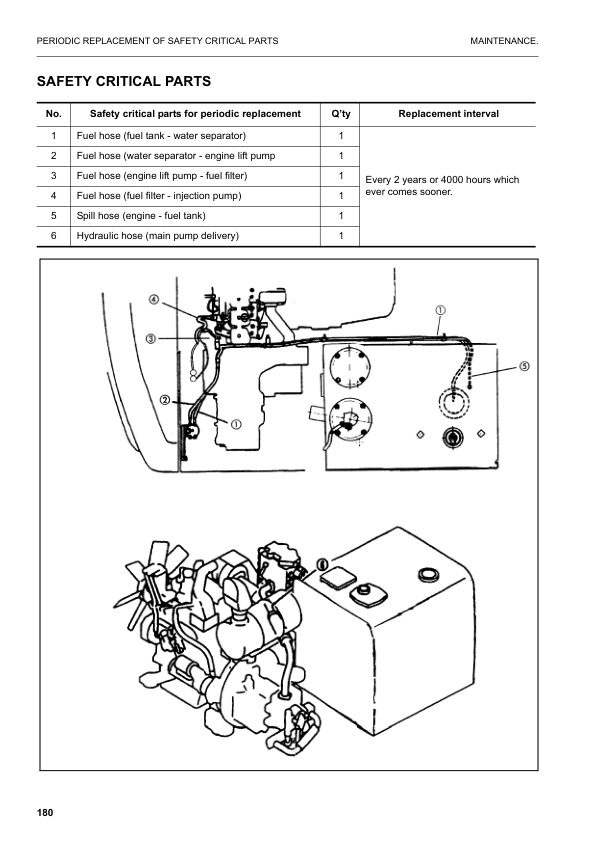 PERIODIC REPLACEMENT OF SAFETY CRITICAL PARTS

MAINTENANCE.

SAFETY CRITICAL PARTS

| No. | Safety critical parts for periodic replacement | Q'ty | Replacement interval |
|---|---|---|---|
| 1 | Fuel hose (fuel tank - water separator) | 1 | Every 2 years or 4000 hours which ever comes sooner. |
| 2 | Fuel hose (water separator - engine lift pump | 1 | |
| 3 | Fuel hose (engine lift pump - fuel filter) | 1 | |
| 4 | Fuel hose (fuel filter - injection pump) | 1 | |
| 5 | Spill hose (engine - fuel tank) | 1 | |
| 6 | Hydraulic hose (main pump delivery) | 1 | |

④ ③ ② ① ① ⑤ ⑥

180