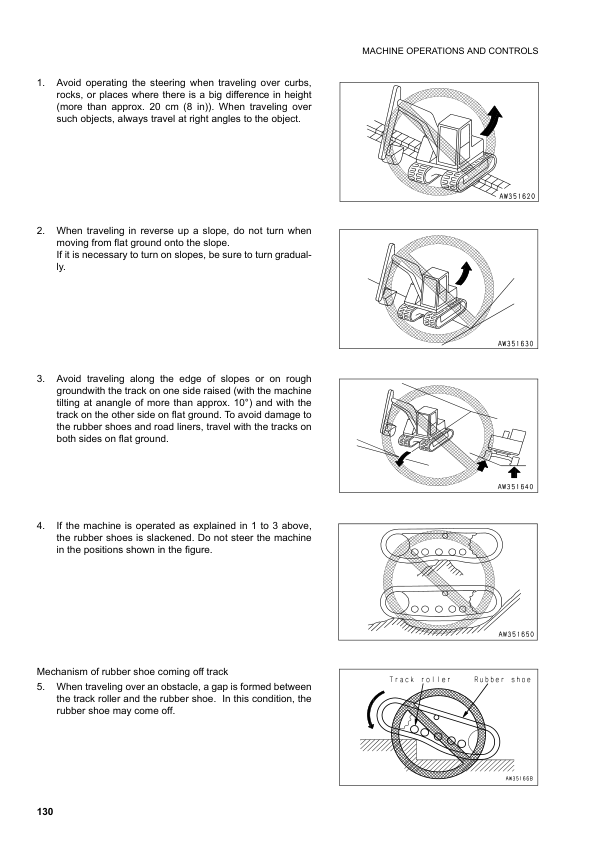 MACHINE OPERATIONS AND CONTROLS

1. Avoid operating the steering when traveling over curbs, rocks, or places where there is a big difference in height (more than approx. 20 cm (8 in)). When traveling over such objects, always travel at right angles to the object.

AW351620

2. When traveling in reverse up a slope, do not turn when moving from flat ground onto the slope.
If it is necessary to turn on slopes, be sure to turn gradually.

AW351630

3. Avoid traveling along the edge of slopes or on rough groundwith the track on one side raised (with the machine tilting at anangle of more than approx. 10°) and with the track on the other side on flat ground. To avoid damage to the rubber shoes and road liners, travel with the tracks on both sides on flat ground.

AW351640

4. If the machine is operated as explained in 1 to 3 above, the rubber shoes is slackened. Do not steer the machine in the positions shown in the figure.

AW351650

Mechanism of rubber shoe coming off track
5. When traveling over an obstacle, a gap is formed between the track roller and the rubber shoe. In this condition, the rubber shoe may come off.

Track roller Rubber shoe

AW351660

130