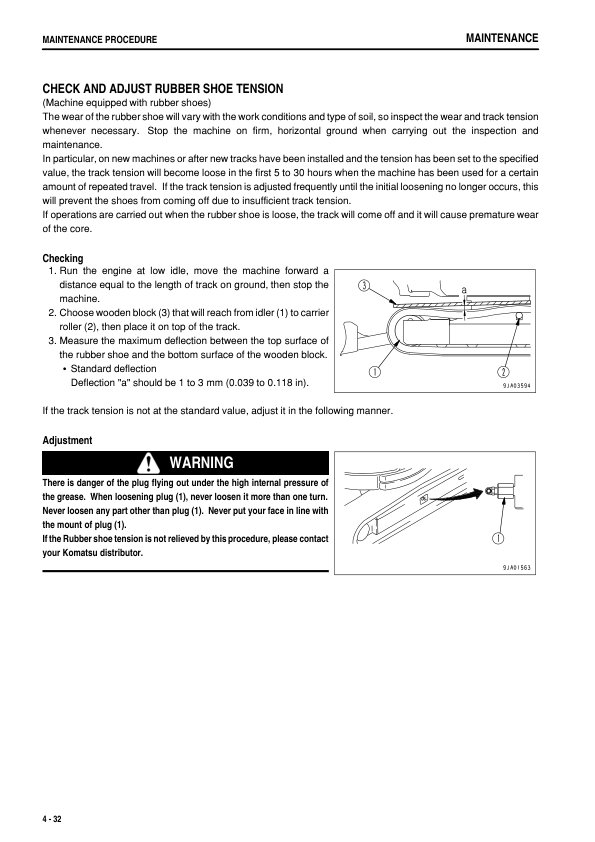 MAINTENANCE PROCEDURE

MAINTENANCE

CHECK AND ADJUST RUBBER SHOE TENSION

(Machine equipped with rubber shoes)

The wear of the rubber shoe will vary with the work conditions and type of soil, so inspect the wear and track tension whenever necessary. Stop the machine on firm, horizontal ground when carrying out the inspection and maintenance.

In particular, on new machines or after new tracks have been installed and the tension has been set to the specified value, the track tension will become loose in the first 5 to 30 hours when the machine has been used for a certain amount of repeated travel. If the track tension is adjusted frequently until the initial loosening no longer occurs, this will prevent the shoes from coming off due to insufficient track tension.

If operations are carried out when the rubber shoe is loose, the track will come off and it will cause premature wear of the core.

Checking

1. Run the engine at low idle, move the machine forward a distance equal to the length of track on ground, then stop the machine.
2. Choose wooden block (3) that will reach from idler (1) to carrier roller (2), then place it on top of the track.
3. Measure the maximum deflection between the top surface of the rubber shoe and the bottom surface of the wooden block.
   • Standard deflection
   Deflection "a" should be 1 to 3 mm (0.039 to 0.118 in).

3
a
1
2
9JA03594

If the track tension is not at the standard value, adjust it in the following manner.

Adjustment

WARNING

There is danger of the plug flying out under the high internal pressure of the grease. When loosening plug (1), never loosen it more than one turn. Never loosen any part other than plug (1). Never put your face in line with the mount of plug (1).

If the Rubber shoe tension is not relieved by this procedure, please contact your Komatsu distributor.

1
9JA01563

4 - 32