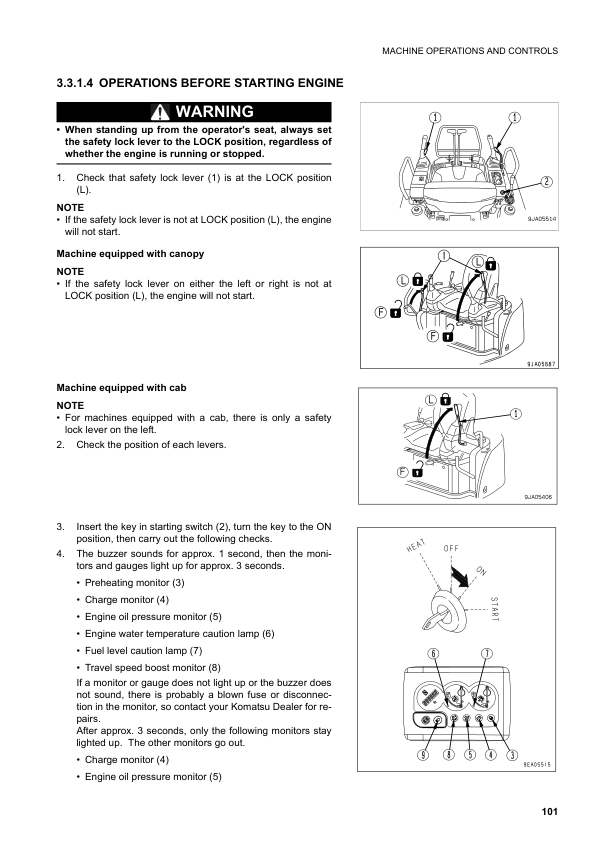 MACHINE OPERATIONS AND CONTROLS

3.3.1.4 OPERATIONS BEFORE STARTING ENGINE

WARNING

• When standing up from the operator's seat, always set the safety lock lever to the LOCK position, regardless of whether the engine is running or stopped.

1. Check that safety lock lever (1) is at the LOCK position (L).

NOTE
• If the safety lock lever is not at LOCK position (L), the engine will not start.

1 1 2 9JA05514

Machine equipped with canopy

NOTE
• If the safety lock lever on either the left or right is not at LOCK position (L), the engine will not start.

1 L L F F 9JA05687

Machine equipped with cab

NOTE
• For machines equipped with a cab, there is only a safety lock lever on the left.

2. Check the position of each levers.

L 1 F 9JA05406

3. Insert the key in starting switch (2), turn the key to the ON position, then carry out the following checks.

4. The buzzer sounds for approx. 1 second, then the monitors and gauges light up for approx. 3 seconds.
• Preheating monitor (3)
• Charge monitor (4)
• Engine oil pressure monitor (5)
• Engine water temperature caution lamp (6)
• Fuel level caution lamp (7)
• Travel speed boost monitor (8)
If a monitor or gauge does not light up or the buzzer does not sound, there is probably a blown fuse or disconnection in the monitor, so contact your Komatsu Dealer for repairs.
After approx. 3 seconds, only the following monitors stay lighted up. The other monitors go out.
• Charge monitor (4)
• Engine oil pressure monitor (5)

HEAT OFF ON START

6 7 9 8 5 4 3 9EA05515

101