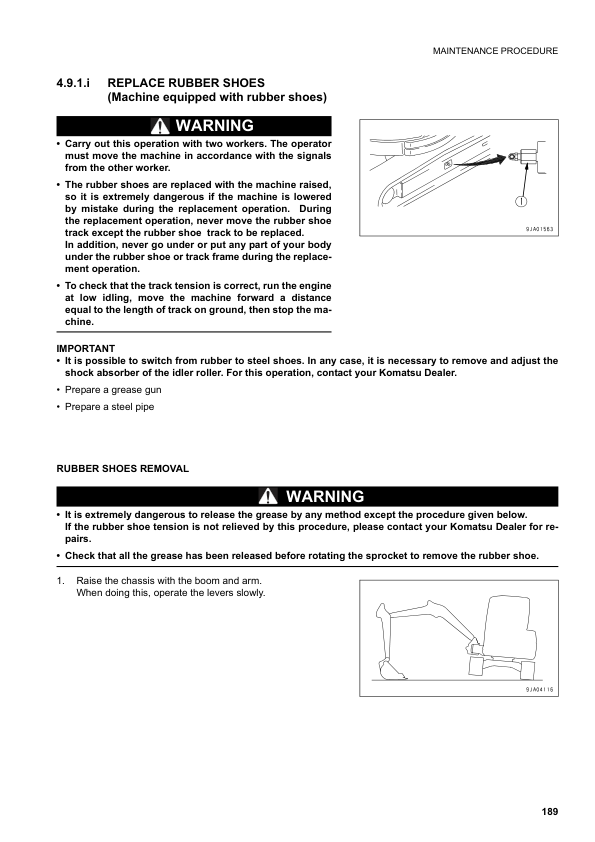 MAINTENANCE PROCEDURE

4.9.1.i REPLACE RUBBER SHOES
(Machine equipped with rubber shoes)

WARNING

• Carry out this operation with two workers. The operator must move the machine in accordance with the signals from the other worker.

• The rubber shoes are replaced with the machine raised, so it is extremely dangerous if the machine is lowered by mistake during the replacement operation. During the replacement operation, never move the rubber shoe track except the rubber shoe track to be replaced.
In addition, never go under or put any part of your body under the rubber shoe or track frame during the replacement operation.

• To check that the track tension is correct, run the engine at low idling, move the machine forward a distance equal to the length of track on ground, then stop the machine.

1

9JA01583

IMPORTANT
• It is possible to switch from rubber to steel shoes. In any case, it is necessary to remove and adjust the shock absorber of the idler roller. For this operation, contact your Komatsu Dealer.
• Prepare a grease gun
• Prepare a steel pipe

RUBBER SHOES REMOVAL

WARNING

• It is extremely dangerous to release the grease by any method except the procedure given below.
If the rubber shoe tension is not relieved by this procedure, please contact your Komatsu Dealer for repairs.
• Check that all the grease has been released before rotating the sprocket to remove the rubber shoe.

1. Raise the chassis with the boom and arm.
When doing this, operate the levers slowly.

9JA04116

189