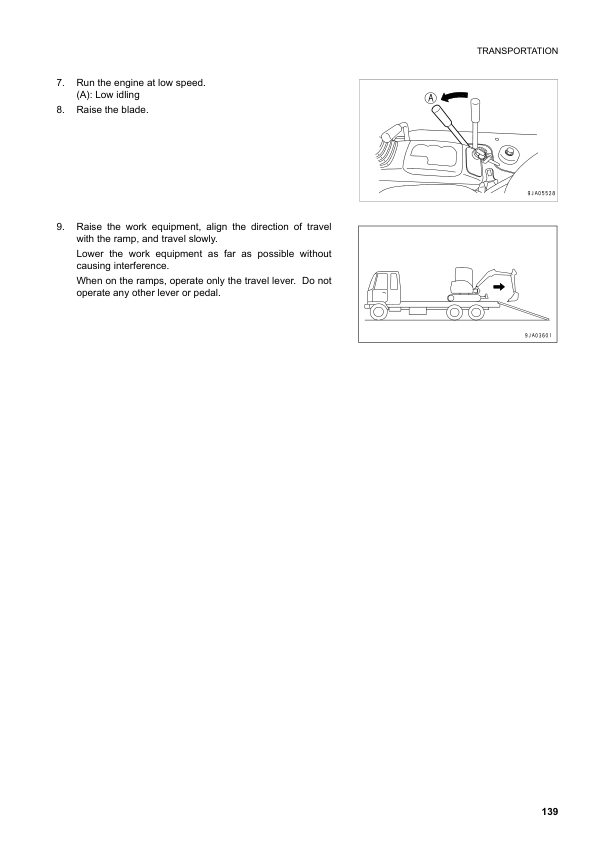 TRANSPORTATION

7. Run the engine at low speed.
(A): Low idling

8. Raise the blade.

A

9JA05528

9. Raise the work equipment, align the direction of travel with the ramp, and travel slowly.

Lower the work equipment as far as possible without causing interference.

When on the ramps, operate only the travel lever. Do not operate any other lever or pedal.

9JA03601

139