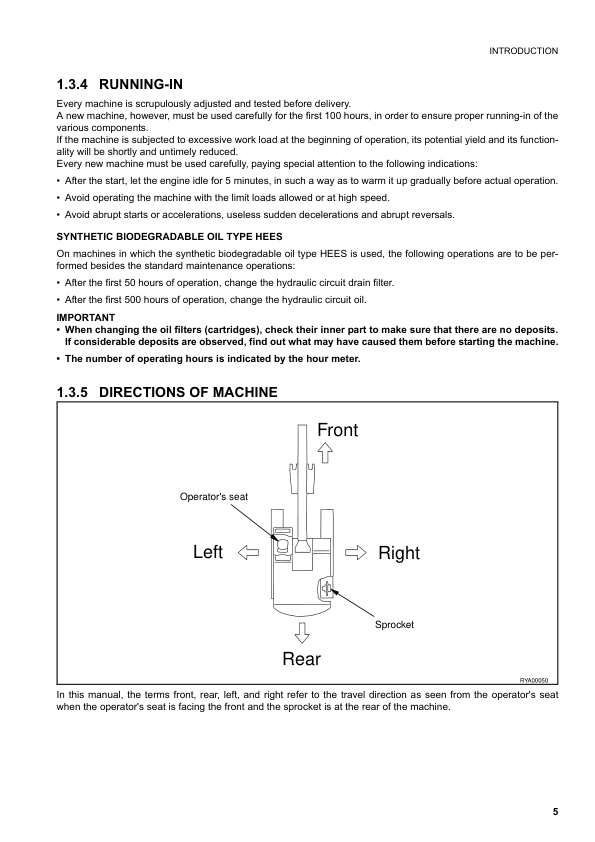 INTRODUCTION

1.3.4 RUNNING-IN

Every machine is scrupulously adjusted and tested before delivery.
A new machine, however, must be used carefully for the first 100 hours, in order to ensure proper running-in of the various components.
If the machine is subjected to excessive work load at the beginning of operation, its potential yield and its functionality will be shortly and untimely reduced.
Every new machine must be used carefully, paying special attention to the following indications:

• After the start, let the engine idle for 5 minutes, in such a way as to warm it up gradually before actual operation.
• Avoid operating the machine with the limit loads allowed or at high speed.
• Avoid abrupt starts or accelerations, useless sudden decelerations and abrupt reversals.

SYNTHETIC BIODEGRADABLE OIL TYPE HEES

On machines in which the synthetic biodegradable oil type HEES is used, the following operations are to be performed besides the standard maintenance operations:

• After the first 50 hours of operation, change the hydraulic circuit drain filter.
• After the first 500 hours of operation, change the hydraulic circuit oil.

IMPORTANT
• When changing the oil filters (cartridges), check their inner part to make sure that there are no deposits. If considerable deposits are observed, find out what may have caused them before starting the machine.
• The number of operating hours is indicated by the hour meter.

1.3.5 DIRECTIONS OF MACHINE

Front

Operator's seat

Left

Right

Sprocket

Rear

RYA00050

In this manual, the terms front, rear, left, and right refer to the travel direction as seen from the operator's seat when the operator's seat is facing the front and the sprocket is at the rear of the machine.

5