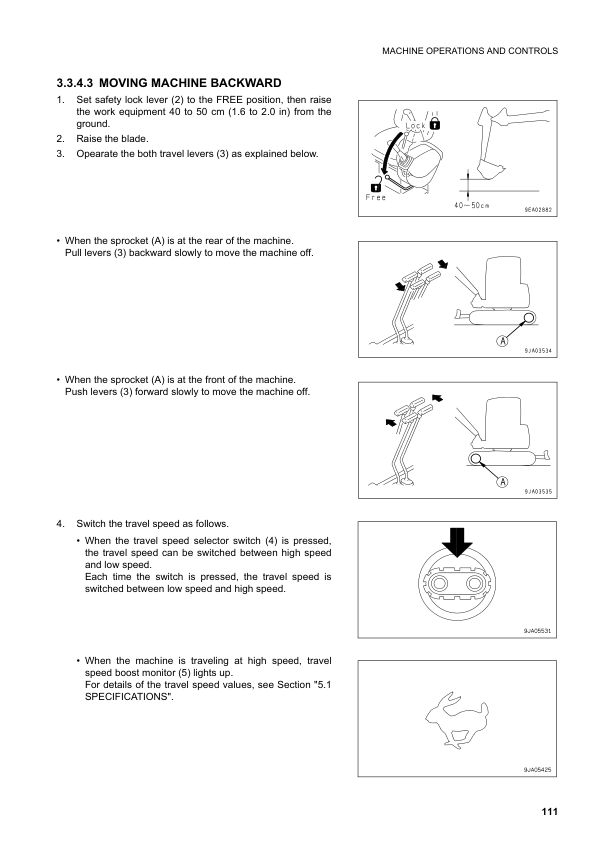 MACHINE OPERATIONS AND CONTROLS

3.3.4.3 MOVING MACHINE BACKWARD

1. Set safety lock lever (2) to the FREE position, then raise the work equipment 40 to 50 cm (1.6 to 2.0 in) from the ground.
2. Raise the blade.
3. Opearate the both travel levers (3) as explained below.

Lock
Free
40～50cm
9EA02882

• When the sprocket (A) is at the rear of the machine. Pull levers (3) backward slowly to move the machine off.

A
9JA03534

• When the sprocket (A) is at the front of the machine. Push levers (3) forward slowly to move the machine off.

A
9JA03535

4. Switch the travel speed as follows.
• When the travel speed selector switch (4) is pressed, the travel speed can be switched between high speed and low speed.
Each time the switch is pressed, the travel speed is switched between low speed and high speed.

9JA05531

• When the machine is traveling at high speed, travel speed boost monitor (5) lights up.
For details of the travel speed values, see Section "5.1 SPECIFICATIONS".

9JA05425

111