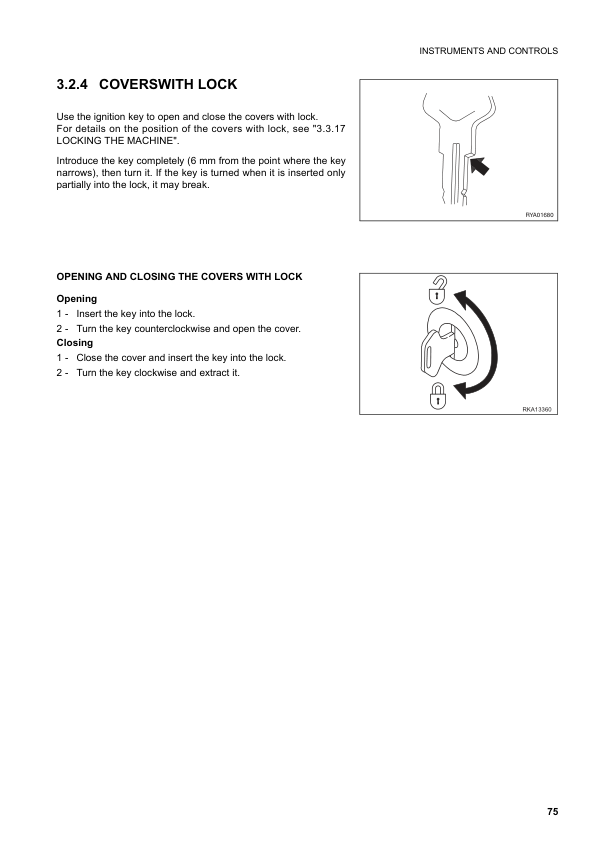 INSTRUMENTS AND CONTROLS

3.2.4 COVERSWITH LOCK

Use the ignition key to open and close the covers with lock.
For details on the position of the covers with lock, see "3.3.17 LOCKING THE MACHINE".

Introduce the key completely (6 mm from the point where the key narrows), then turn it. If the key is turned when it is inserted only partially into the lock, it may break.

RYA01680

OPENING AND CLOSING THE COVERS WITH LOCK

Opening
1 - Insert the key into the lock.
2 - Turn the key counterclockwise and open the cover.
Closing
1 - Close the cover and insert the key into the lock.
2 - Turn the key clockwise and extract it.

RKA13360

75